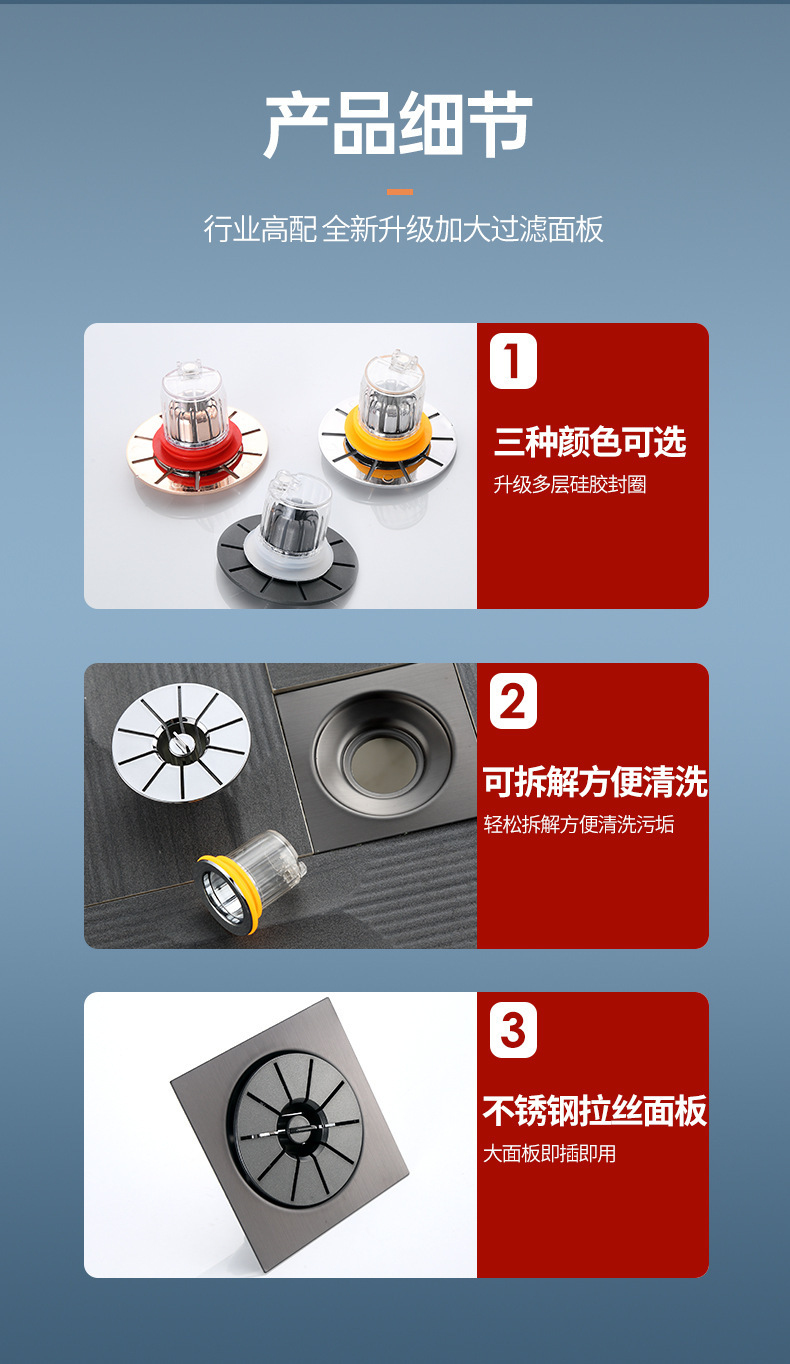 产品细节

行业高配 全新升级加大过滤面板

1

三种颜色可选

升级多层硅胶封圈

2

可拆解方便清洗

轻松拆解方便清洗污垢

3

不锈钢拉丝面板

大面板即插即用