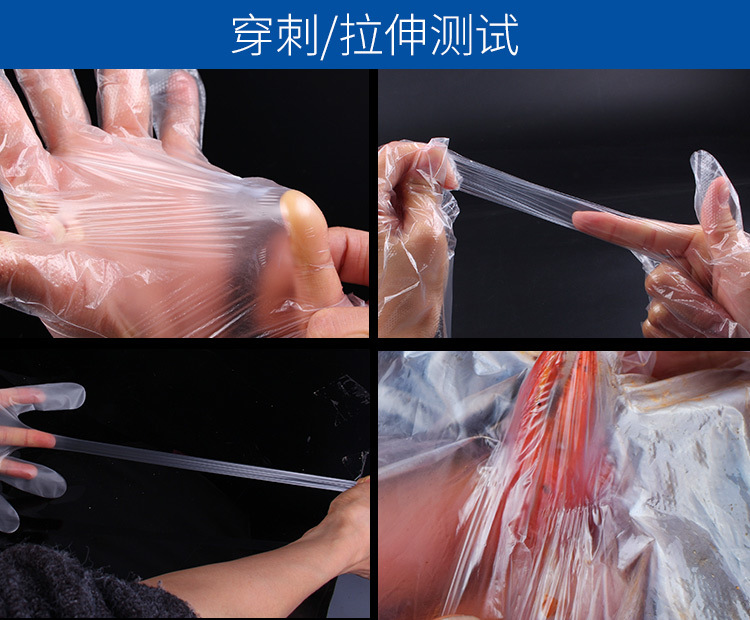 穿刺/拉伸测试