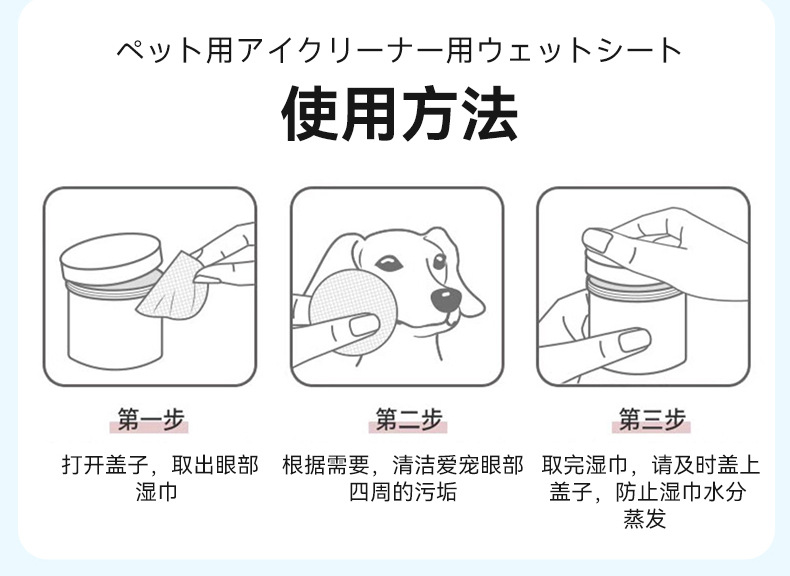 ペット用アイクリーナー用ウェットシート

使用方法

第一步

打开盖子，取出眼部湿巾

第二步

根据需要，清洁爱宠眼部四周的污垢

第三步

取完湿巾，请及时盖上盖子，防止湿巾水分蒸发