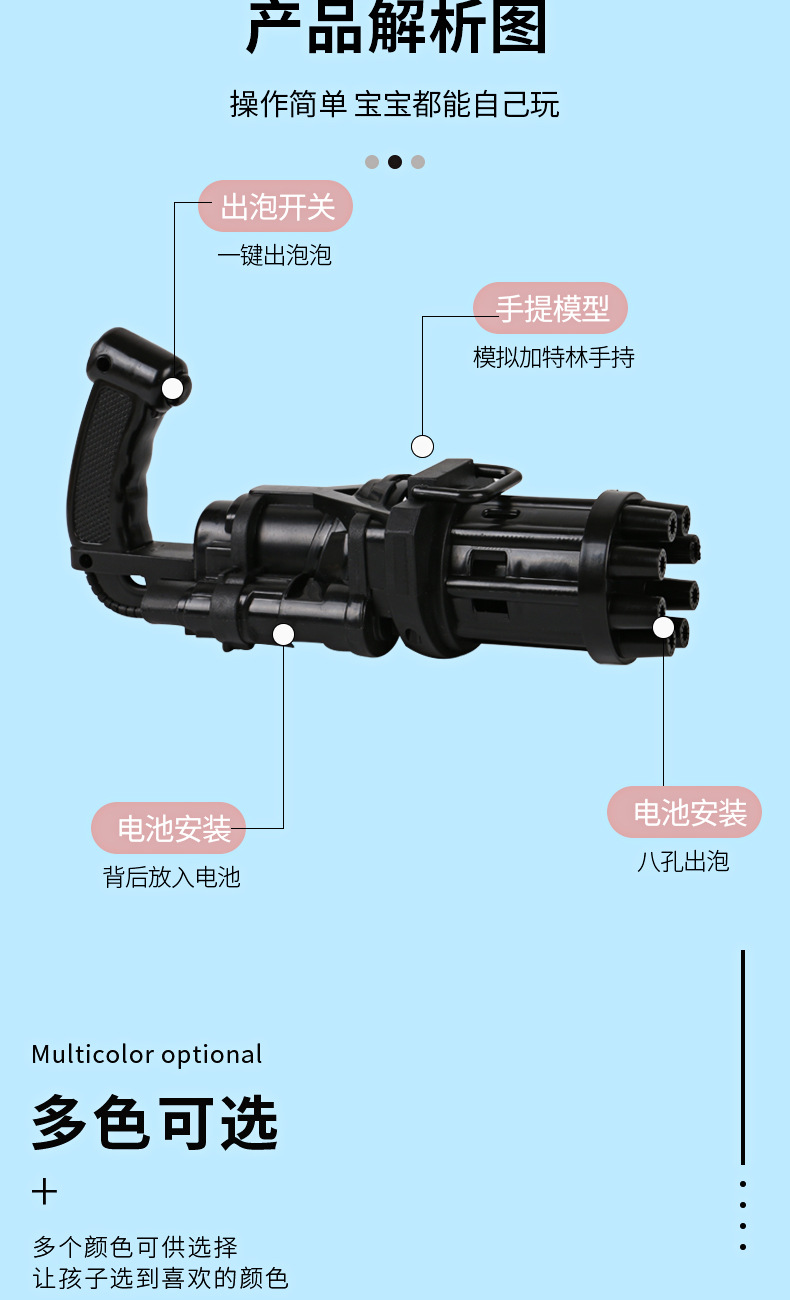 产品解析图

操作简单 宝宝都能自己玩

出泡开关
一键出泡泡

手提模型
模拟加特林手持

电池安装
背后放入电池

电池安装
八孔出泡

Multicolor optional

多色可选

+

多个颜色可供选择
让孩子选到喜欢的颜色