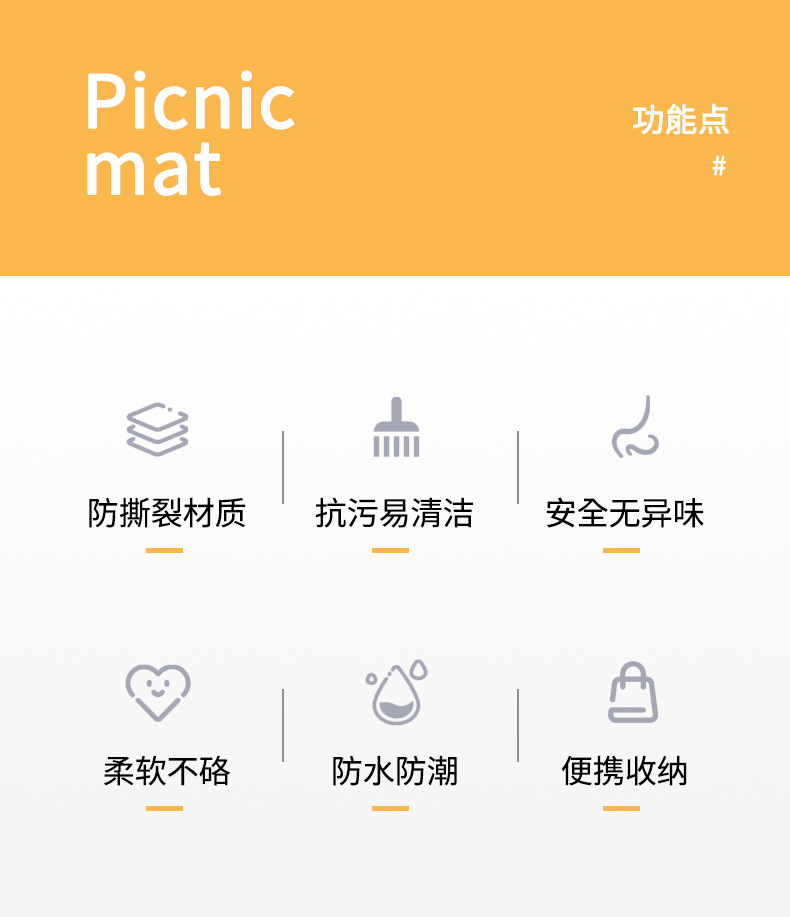 Picnic
mat

功能点
#

防撕裂材质

抗污易清洁

安全无异味

柔软不硌

防水防潮

便携收纳