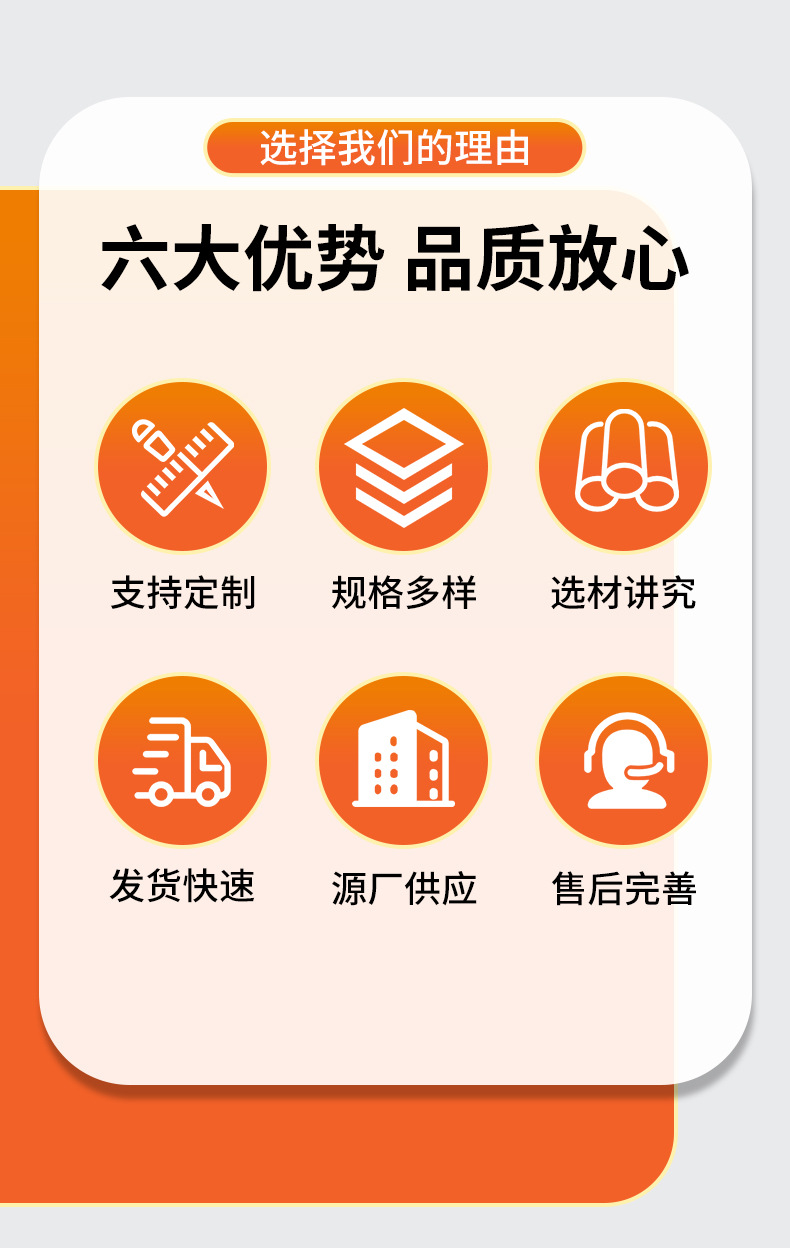 选择我们的理由

六大优势 品质放心

支持定制 规格多样 选材讲究

发货快速 源厂供应 售后完善