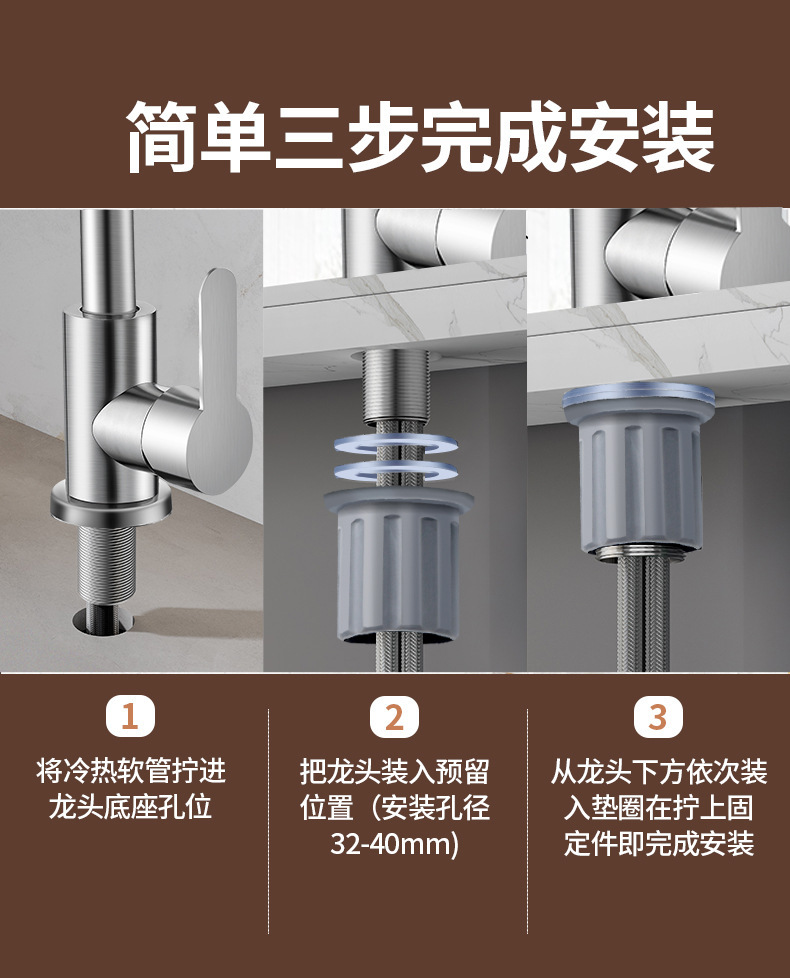 简单三步完成安装

1
将冷热软管拧进龙头底座孔位

2
把龙头装入预留位置（安装孔径32-40mm）

3
从龙头下方依次装入垫圈在拧上固定件即完成安装