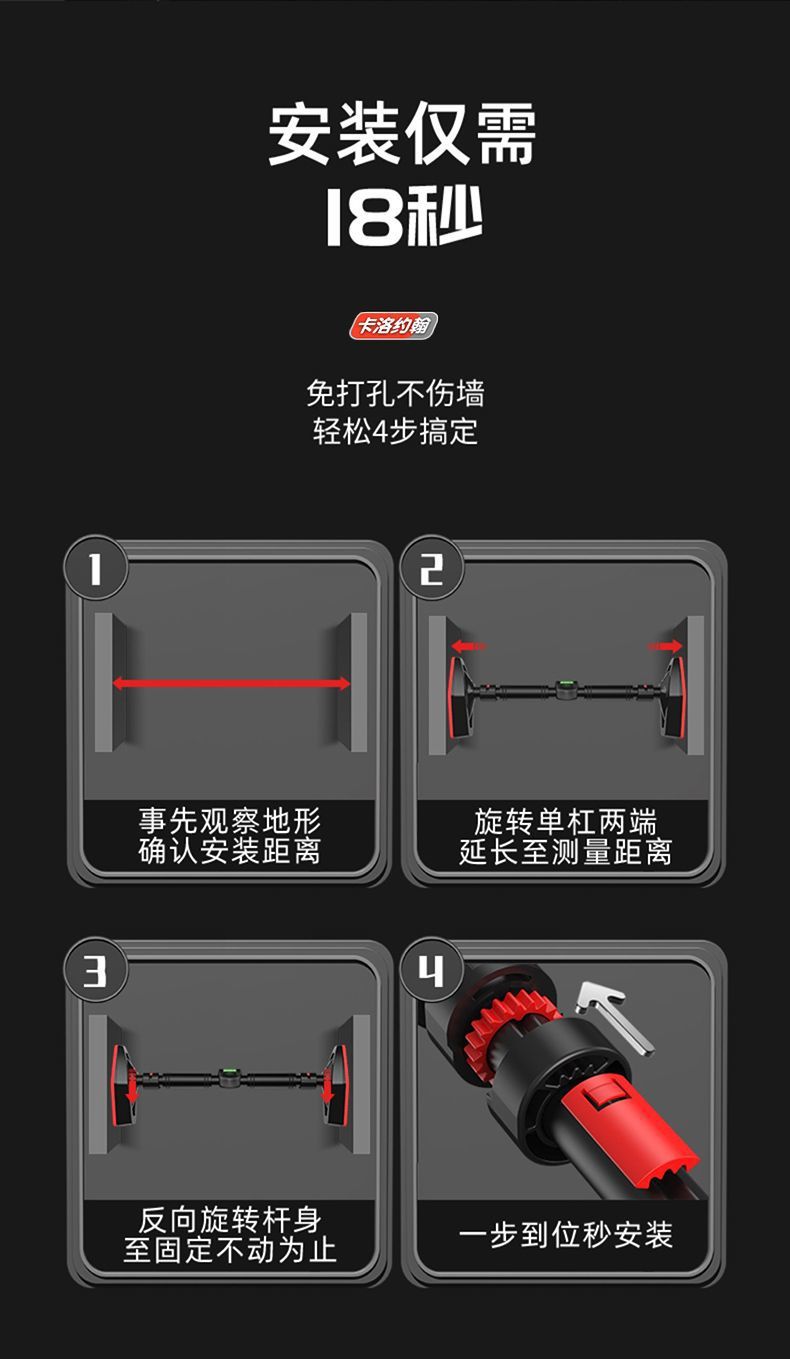 安装仅需
18秒

卡洛约翰

免打孔不伤墙
轻松4步搞定

1
事先观察地形
确认安装距离

2
旋转单杠两端
延长至测量距离

3
反向旋转杆身
至固定不动为止

4
一步到位秒安装