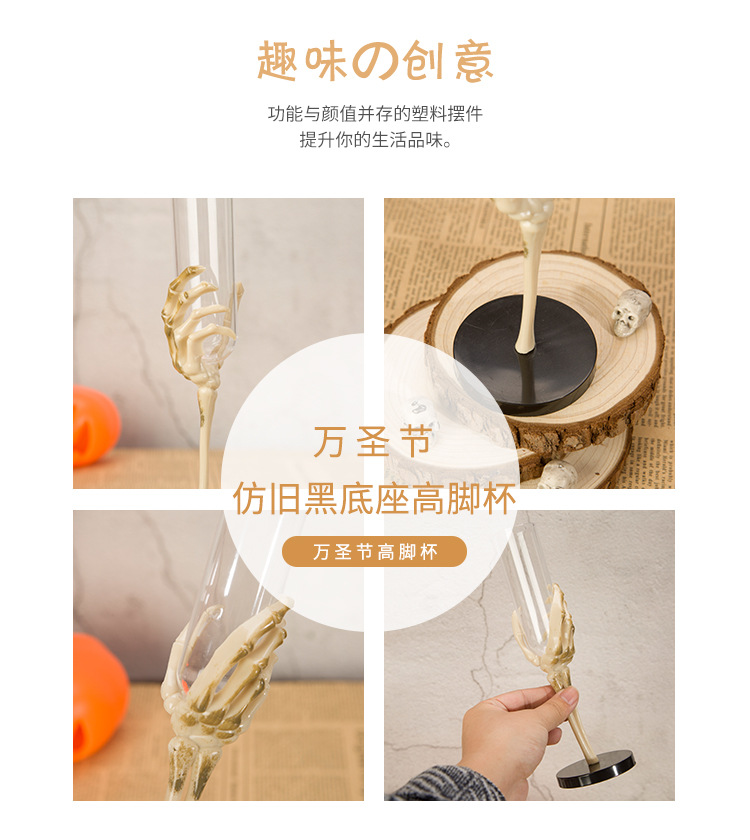 趣味の创意

功能与颜值并存的塑料摆件
提升你的生活品味。

万圣节
仿旧黑底座高脚杯

万圣节高脚杯