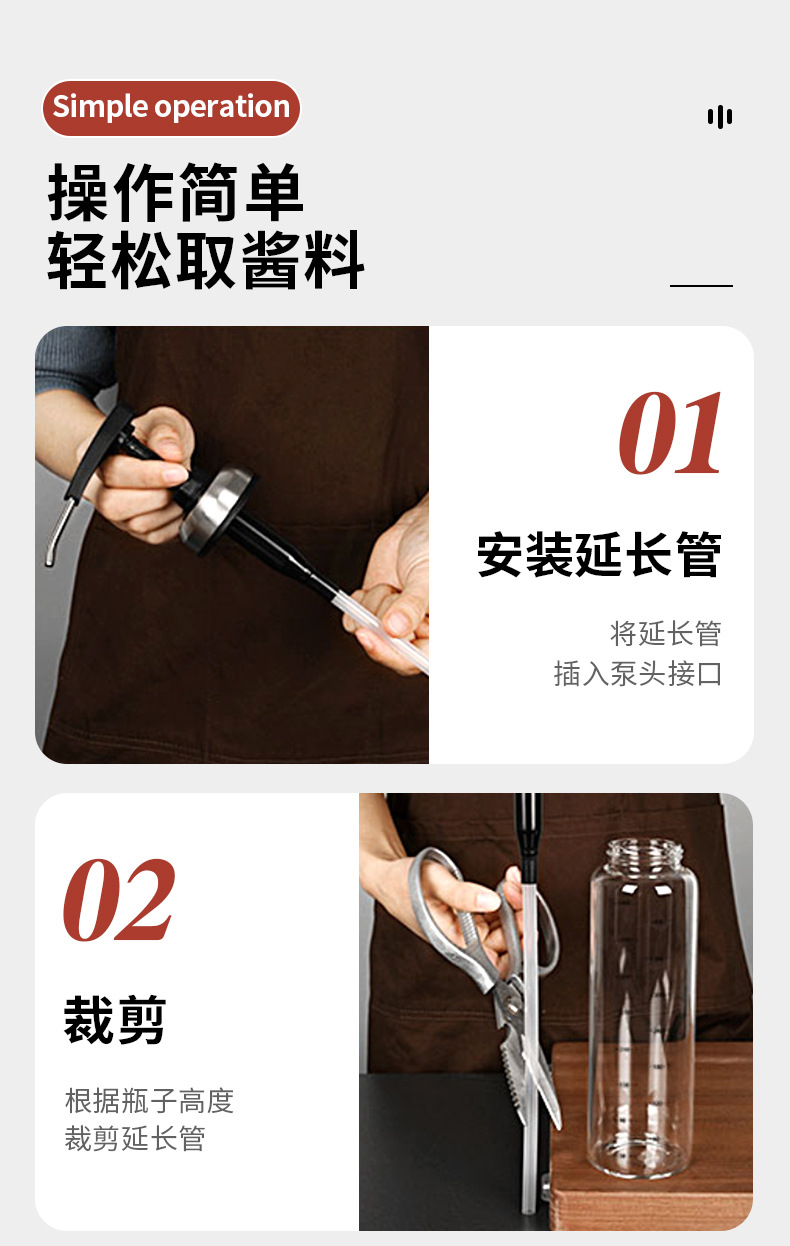 Simple operation

操作简单
轻松取酱料

01

安装延长管

将延长管
插入泵头接口

02

裁剪

根据瓶子高度
裁剪延长管