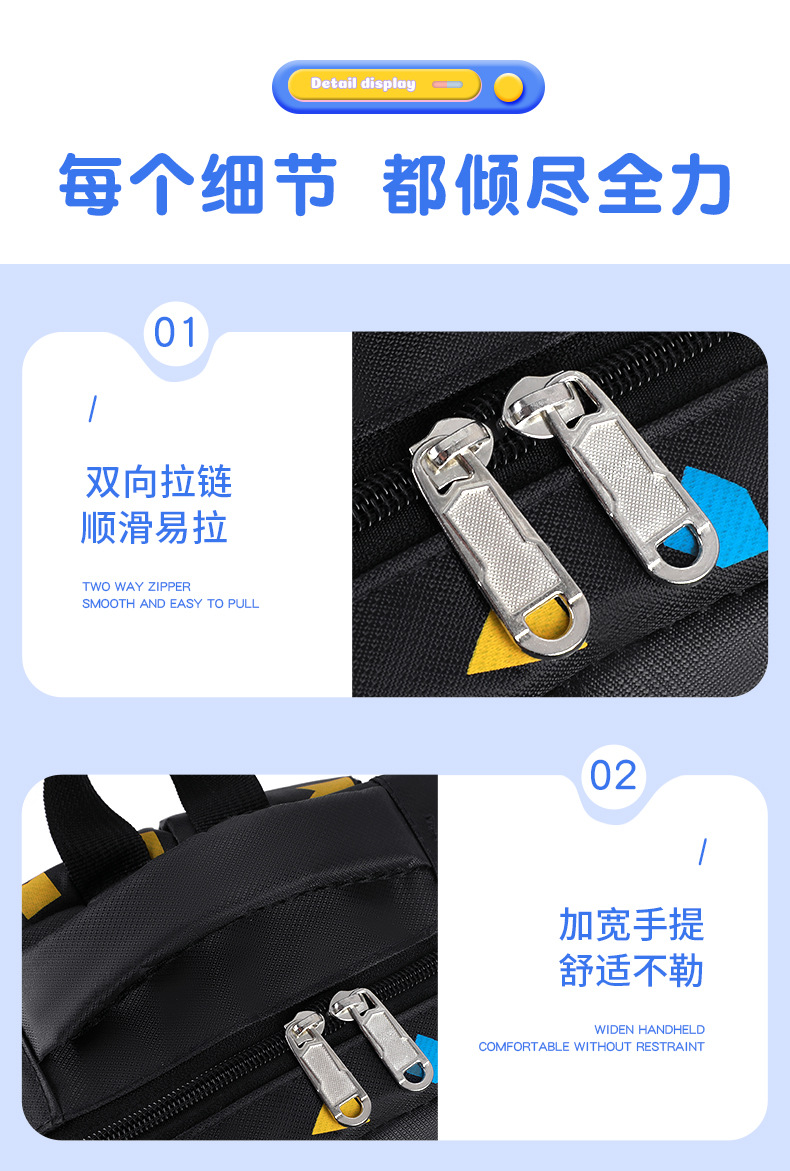 Detail display

每个细节 都倾尽全力

01

/

双向拉链
顺滑易拉

TWO WAY ZIPPER
SMOOTH AND EASY TO PULL

02

/

加宽手提
舒适不勒

WIDEN HANDHELD
COMFORTABLE WITHOUT RESTRAINT