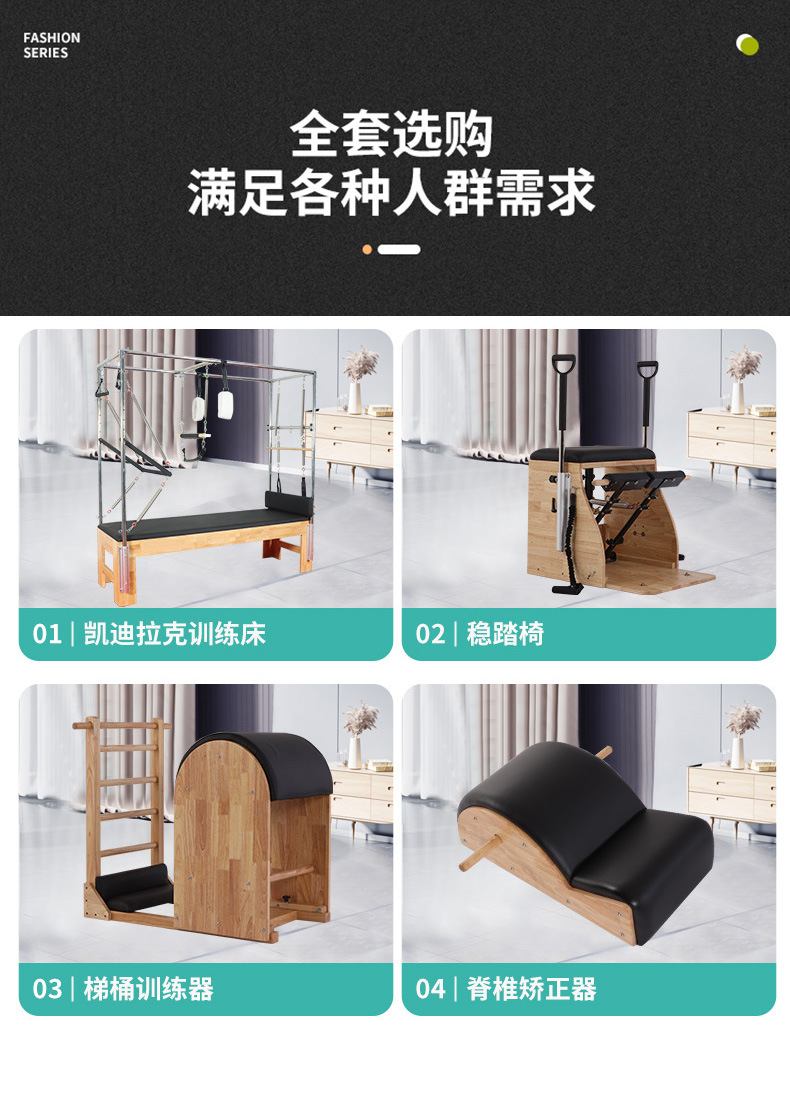 FASHION
SERIES

全套选购
满足各种人群需求

01 | 凯迪拉克训练床

02 | 稳踏椅

03 | 梯桶训练器

04 | 脊椎矫正器