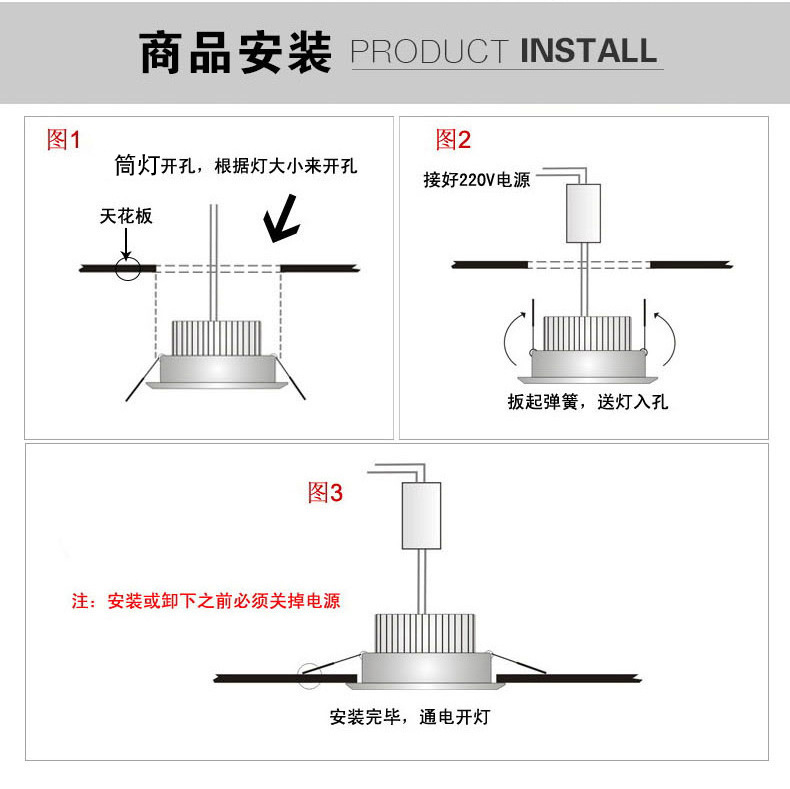 商品安装 PRODUCT INSTALL

图1

筒灯开孔，根据灯大小来开孔

天花板

图2

接好220V电源

扳起弹簧，送灯入孔

图3

注：安装或卸下之前必须关掉电源

安装完毕，通电开灯