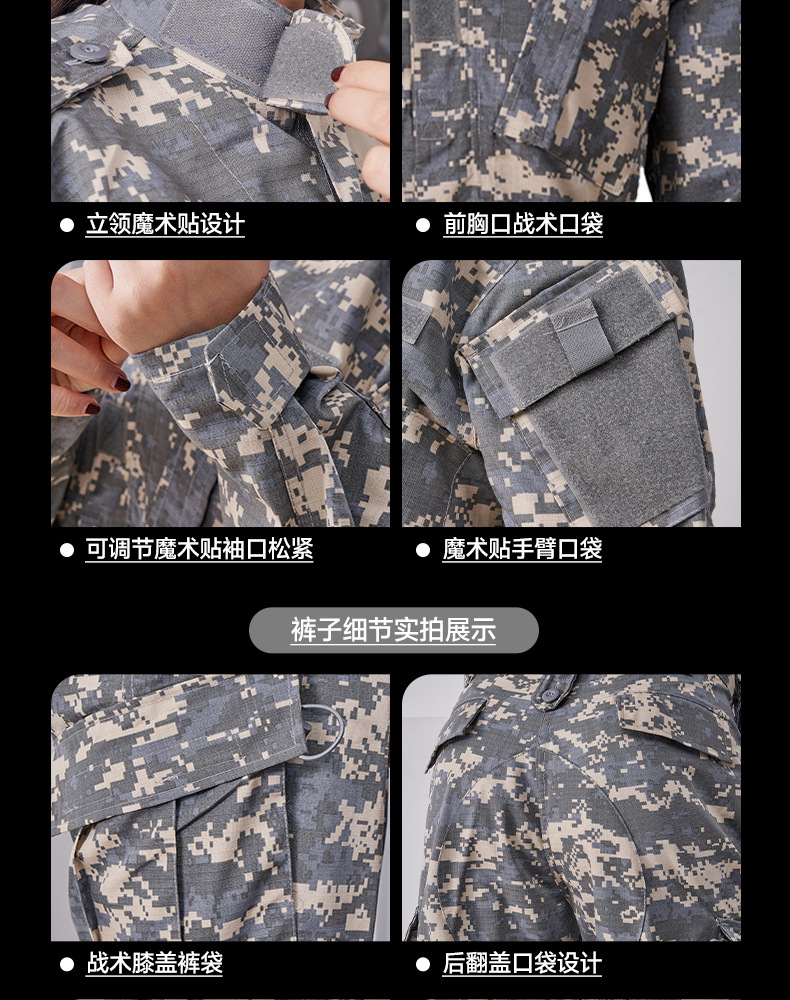 ● 立领魔术贴设计

● 前胸口战术口袋

● 可调节魔术贴袖口松紧

● 魔术贴手臂口袋

裤子细节实拍展示

● 战术膝盖裤袋

● 后翻盖口袋设计