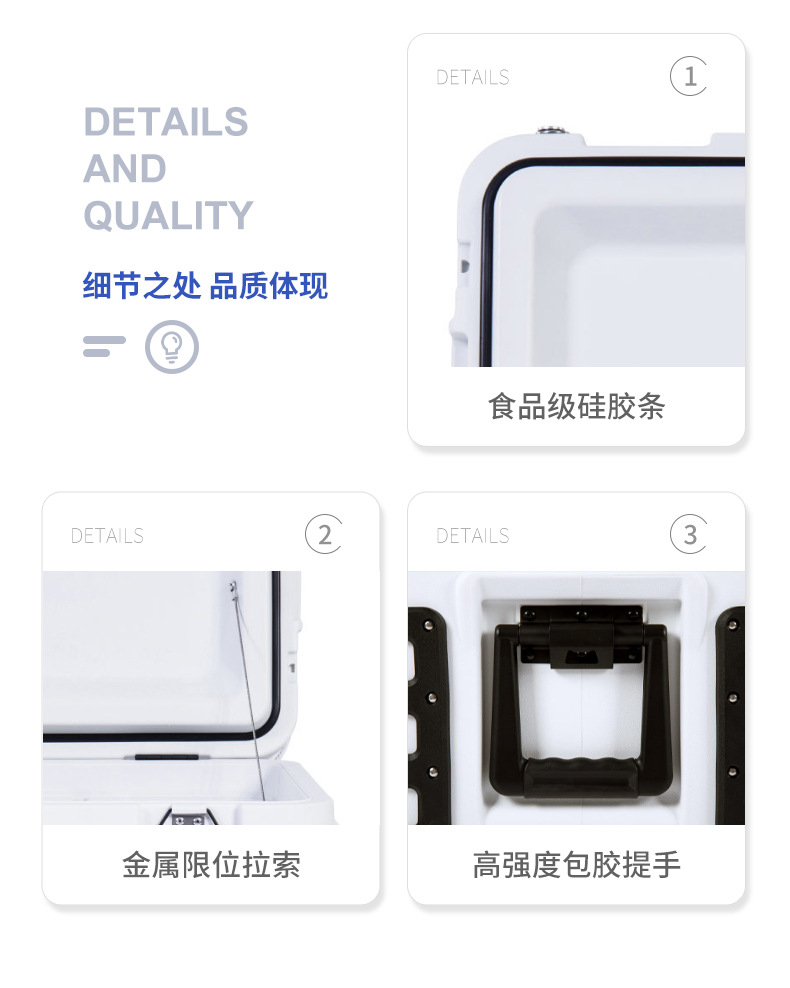 DETAILS
AND
QUALITY

细节之处 品质体现

DETAILS ①

食品级硅胶条

DETAILS ②

金属限位拉索

DETAILS ③

高强度包胶提手