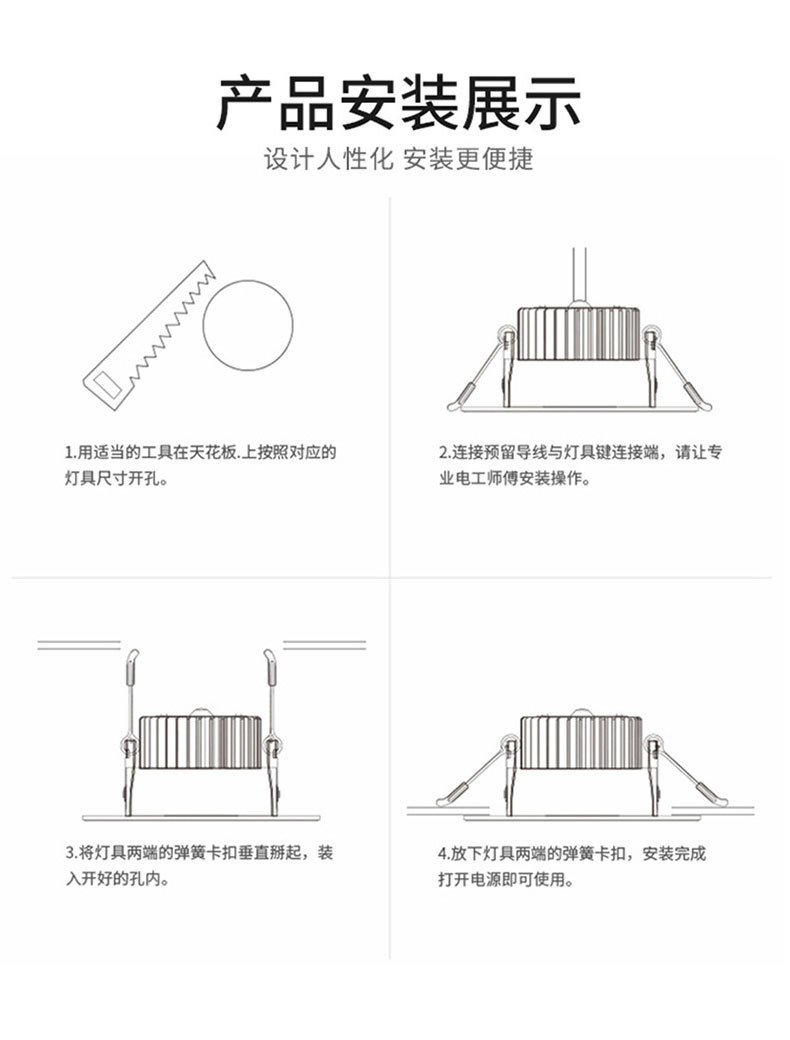 产品安装展示
设计人性化 安装更便捷

1.用适当的工具在天花板.上按照对应的灯具尺寸开孔。

2.连接预留导线与灯具键连接端，请让专业电工师傅安装操作。

3.将灯具两端的弹簧卡扣垂直掰起，装入开好的孔内。

4.放下灯具两端的弹簧卡扣，安装完成打开电源即可使用。