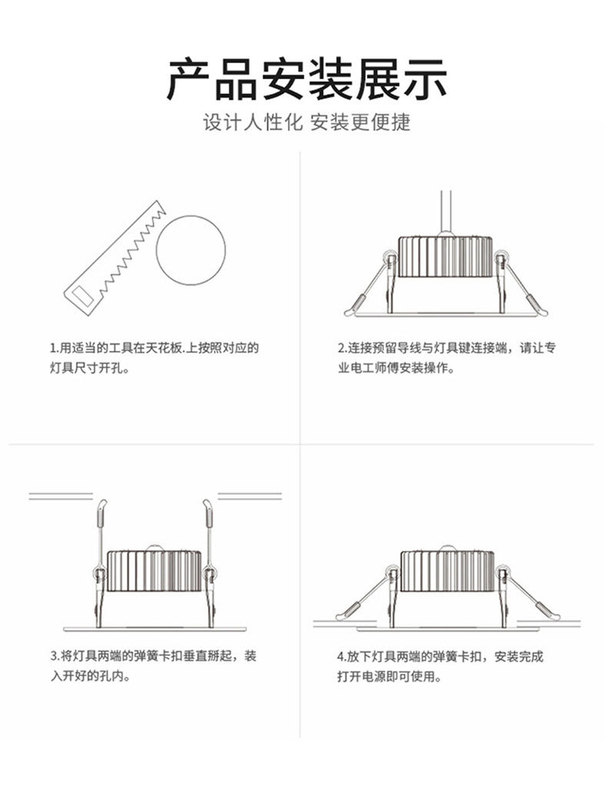 产品安装展示

设计人性化 安装更便捷

1.用适当的工具在天花板.上按照对应的灯具尺寸开孔。

2.连接预留导线与灯具键连接端，请让专业电工师傅安装操作。

3.将灯具两端的弹簧卡扣垂直掰起，装入开好的孔内。

4.放下灯具两端的弹簧卡扣，安装完成打开电源即可使用。