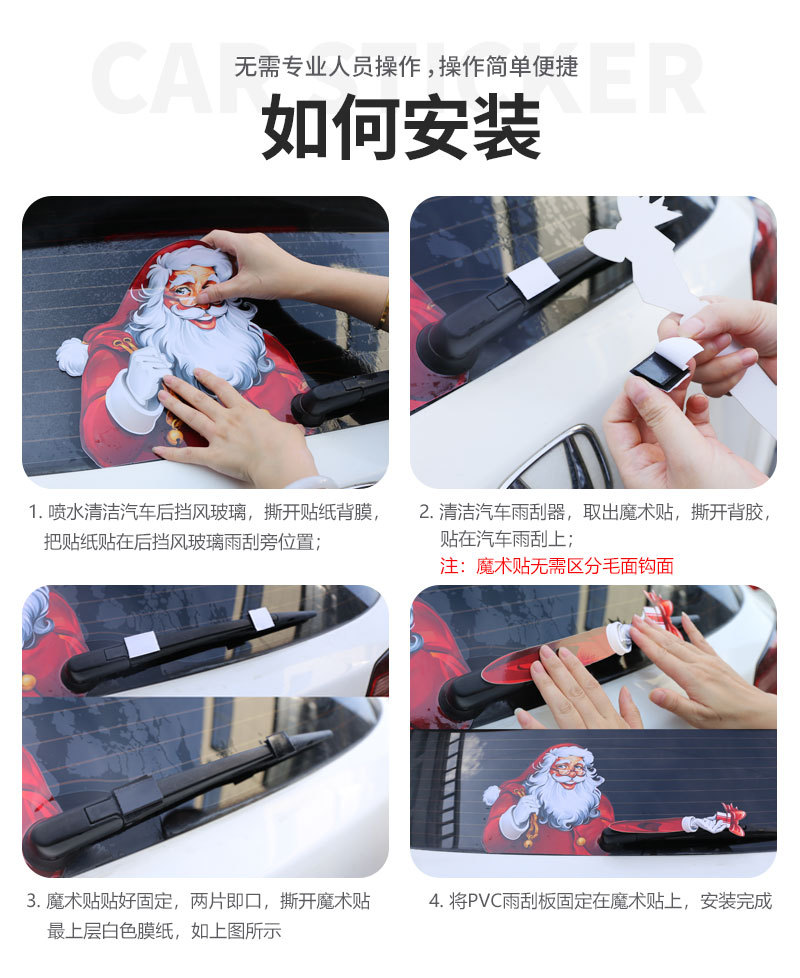 CAR STICKER

无需专业人员操作，操作简单便捷

如何安装

1. 喷水清洁汽车后挡风玻璃，撕开贴纸背膜，把贴纸贴在后挡风玻璃雨刮旁位置；

2. 清洁汽车雨刮器，取出魔术贴，撕开背胶，贴在汽车雨刮上；
注：魔术贴无需区分毛面钩面

3. 魔术贴贴好固定，两片即口，撕开魔术贴最上层白色膜纸，如上图所示

4. 将PVC雨刮板固定在魔术贴上，安装完成