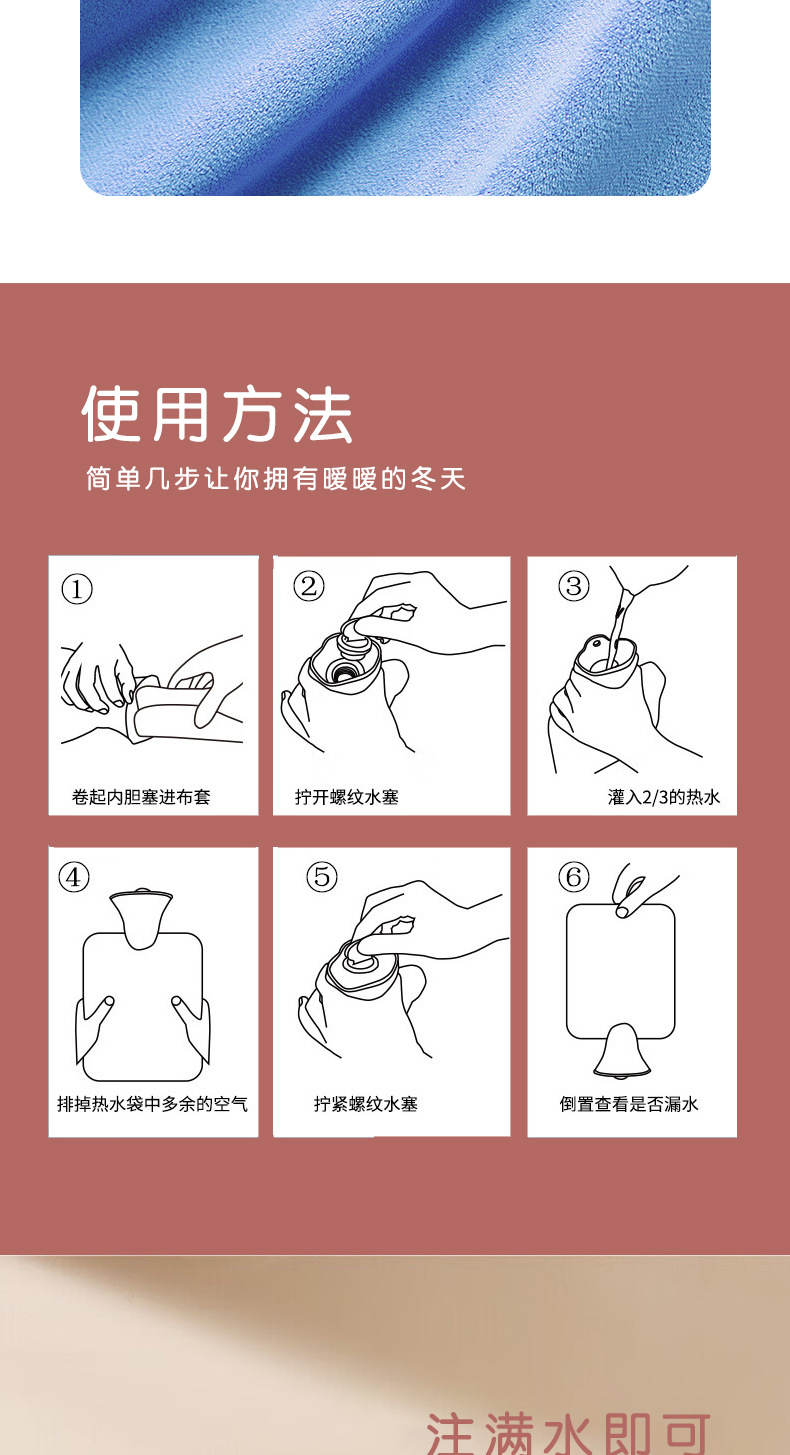 使用方法

简单几步让你拥有暖暖的冬天

①
卷起内胆塞进布套

②
拧开螺纹水塞

③
灌入2/3的热水

④
排掉热水袋中多余的空气

⑤
拧紧螺纹水塞

⑥
倒置查看是否漏水

注满水即可