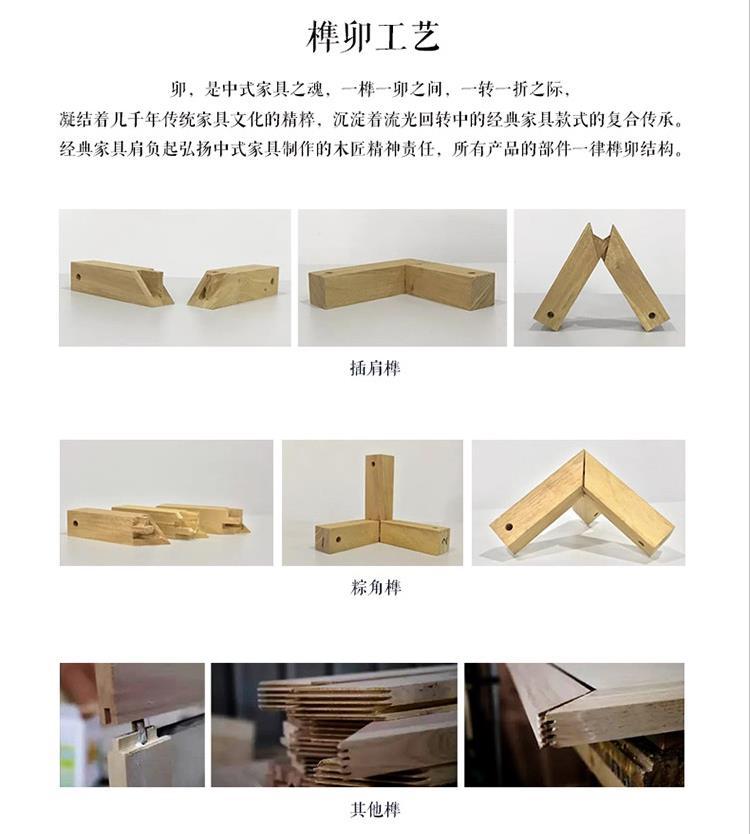 榫卯工艺

卯，是中式家具之魂，一榫一卯之间，一转一折之际，
凝结着几千年传统家具文化的精粹，沉淀着流光回转中的经典家具款式的复合传承。
经典家具肩负起弘扬中式家具制作的木匠精神责任，所有产品的部件一律榫卯结构。

插肩榫

粽角榫

其他榫