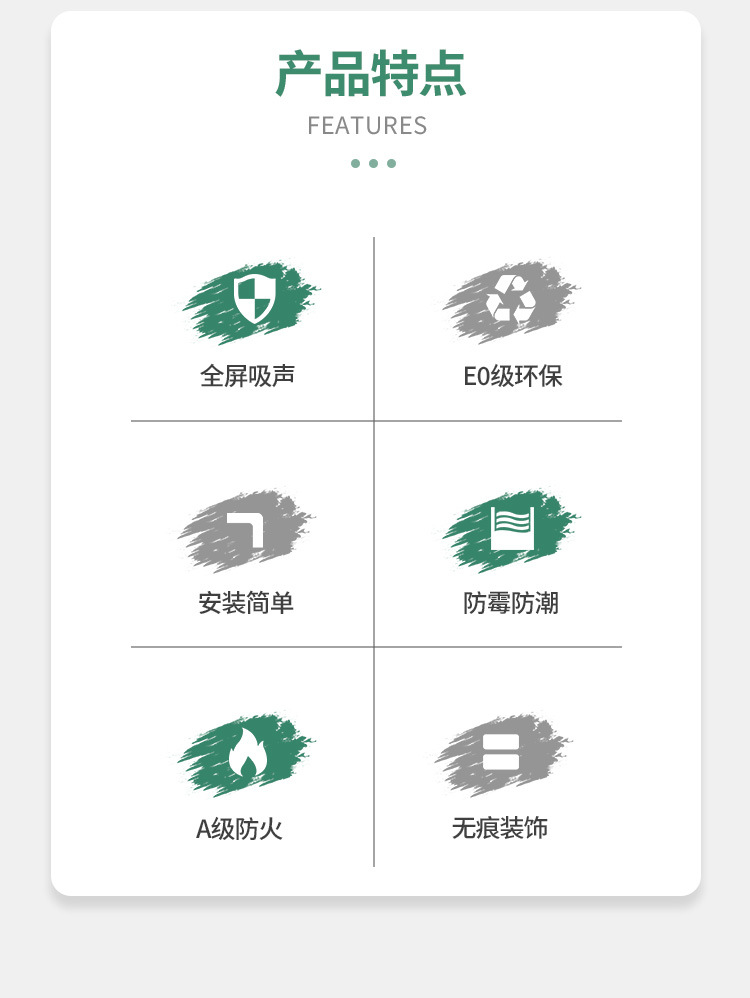 产品特点
FEATURES

全屏吸声

E0级环保

安装简单

防霉防潮

A级防火

无痕装饰