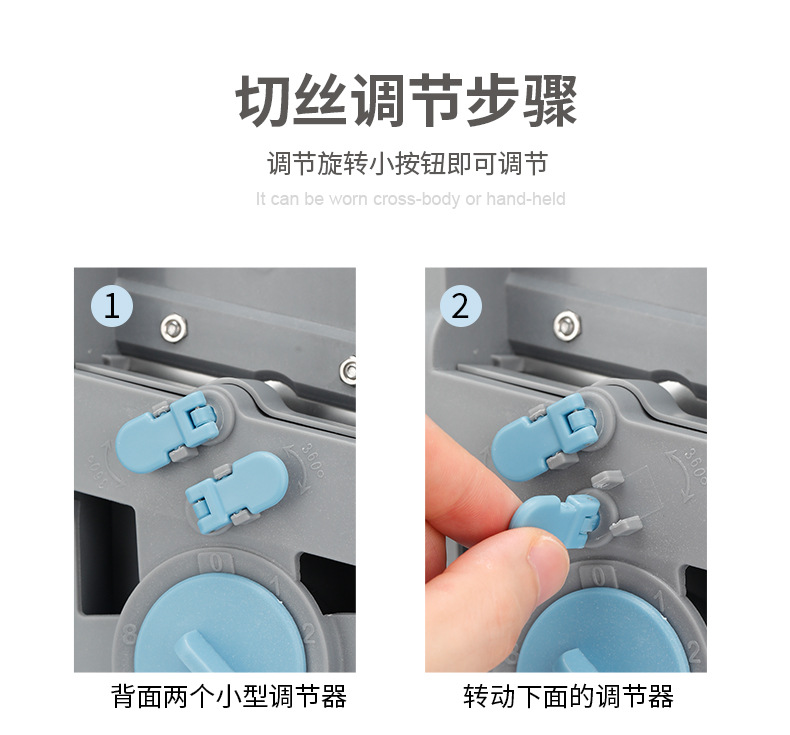 切丝调节步骤

调节旋转小按钮即可调节

It can be worn cross-body or hand-held

1

360°

360°

0

1

2

8

背面两个小型调节器

2

360°

0

1

2

转动下面的调节器