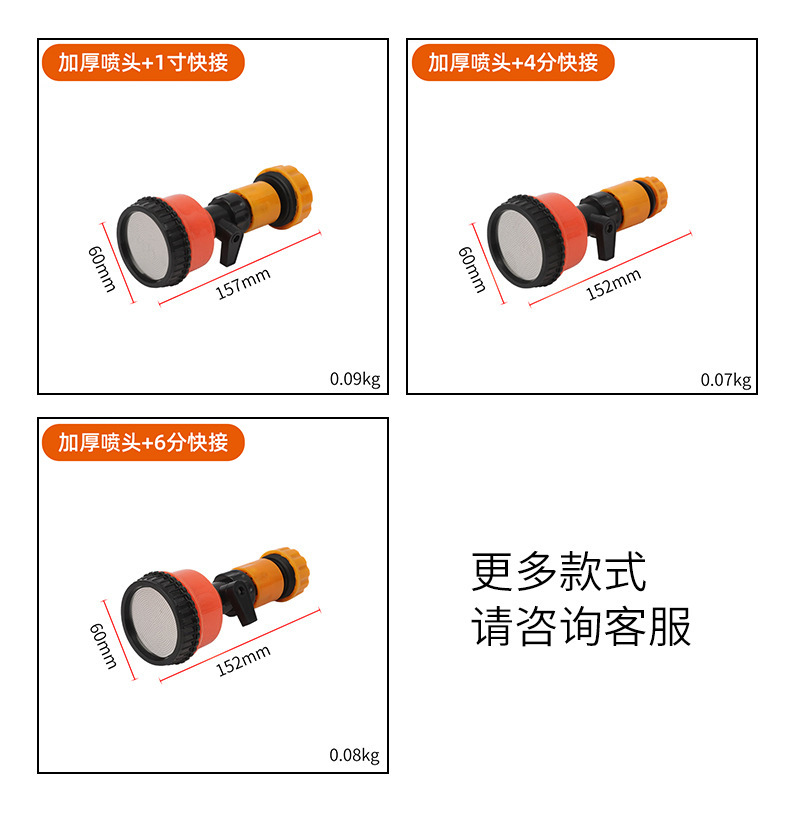 加厚喷头+1寸快接

60mm

157mm

0.09kg

加厚喷头+4分快接

60mm

152mm

0.07kg

加厚喷头+6分快接

60mm

152mm

0.08kg

更多款式
请咨询客服