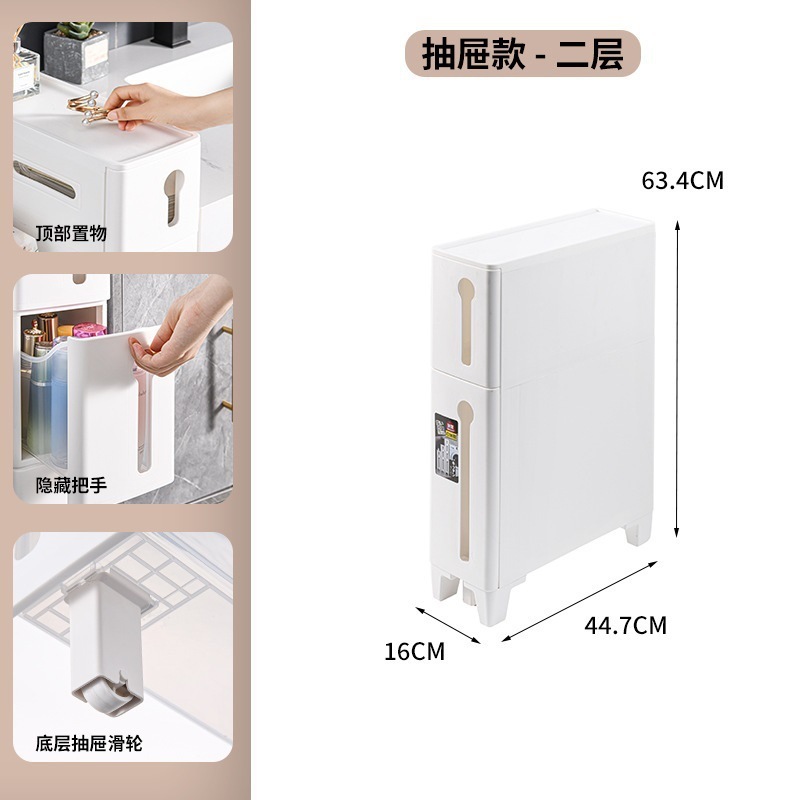 顶部置物

隐藏把手

底层抽屉滑轮

抽屉款 - 二层

63.4CM

16CM

44.7CM