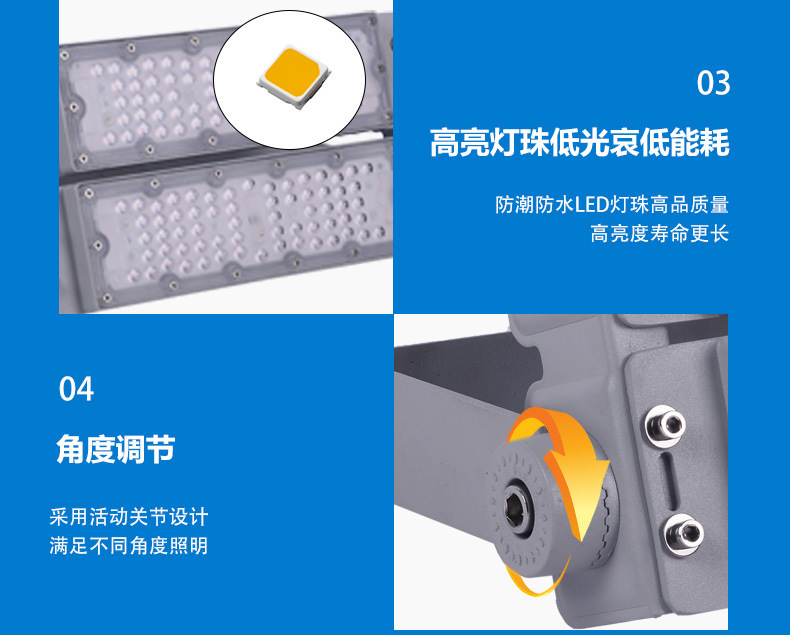 03

高亮灯珠低光衰低能耗

防潮防水LED灯珠高品质量
高亮度寿命更长

04

角度调节

采用活动关节设计
满足不同角度照明