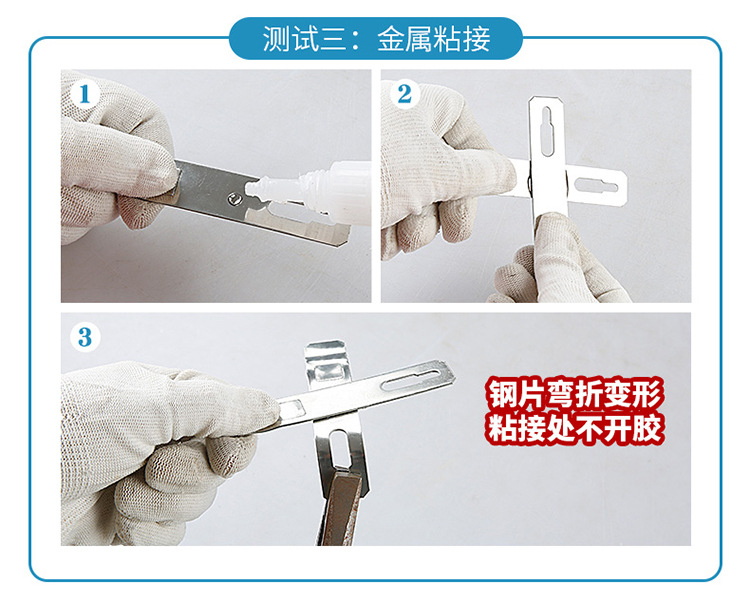 测试三：金属粘接

1

2

3

钢片弯折变形
粘接处不开胶