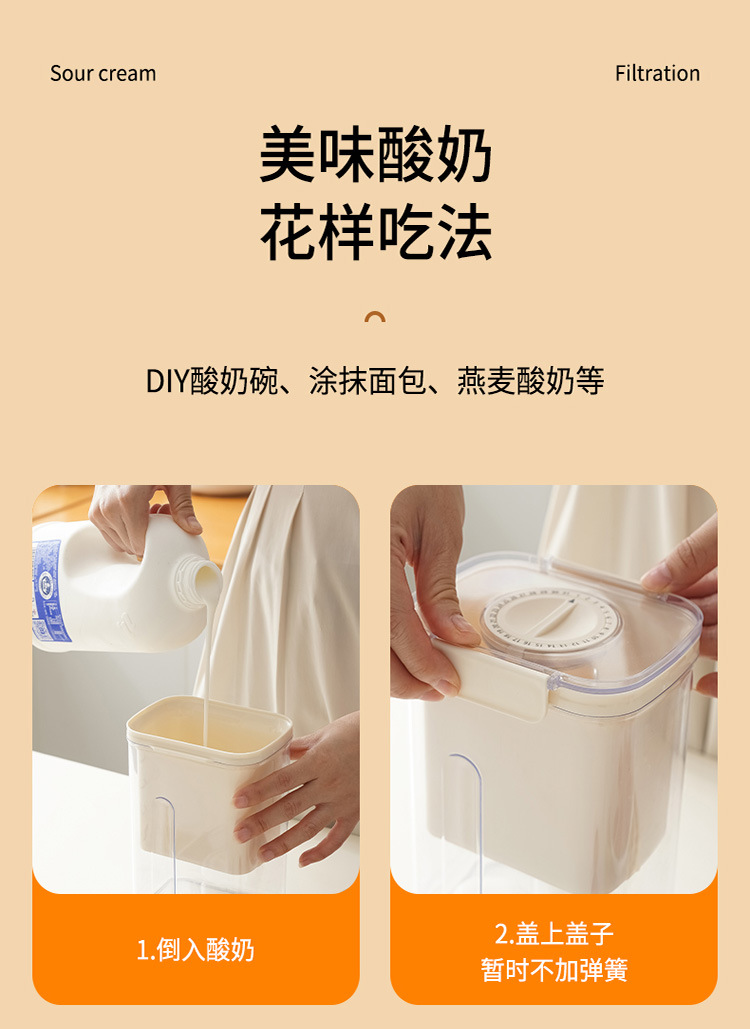 Sour cream

Filtration

美味酸奶
花样吃法

DIY酸奶碗、涂抹面包、燕麦酸奶等

1.倒入酸奶

2.盖上盖子
暂时不加弹簧