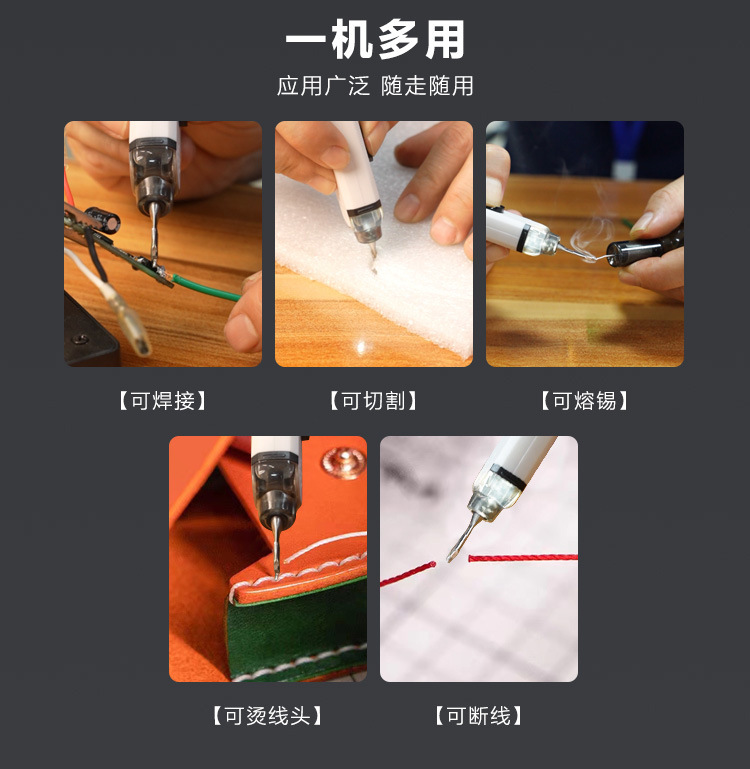 一机多用

应用广泛 随走随用

【可焊接】

【可切割】

【可熔锡】

【可烫线头】

【可断线】