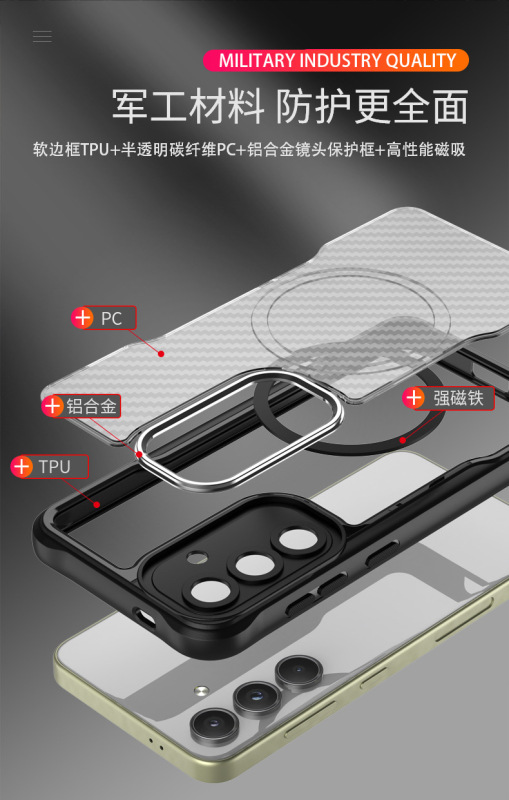 MILITARY INDUSTRY QUALITY

军工材料 防护更全面

软边框TPU+半透明碳纤维PC+铝合金镜头保护框+高性能磁吸

PC

铝合金

强磁铁

TPU