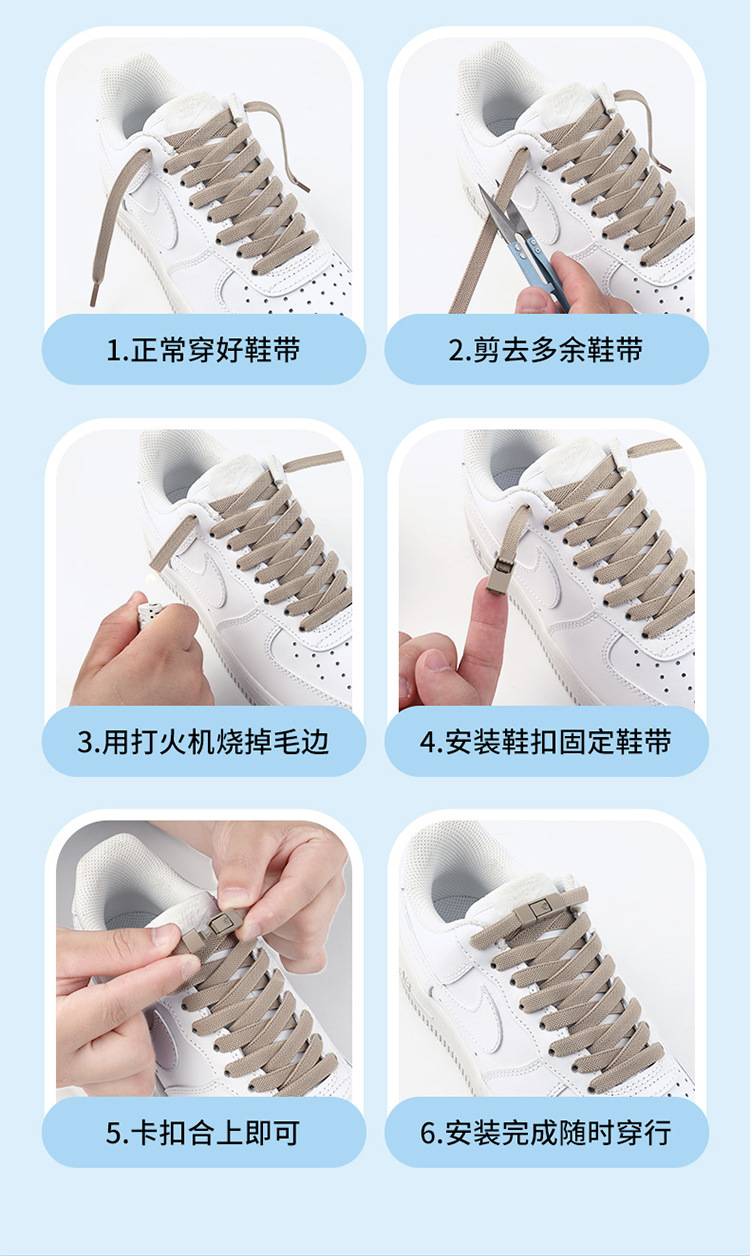 1.正常穿好鞋带

2.剪去多余鞋带

3.用打火机烧掉毛边

4.安装鞋扣固定鞋带

5.卡扣合上即可

6.安装完成随时穿行