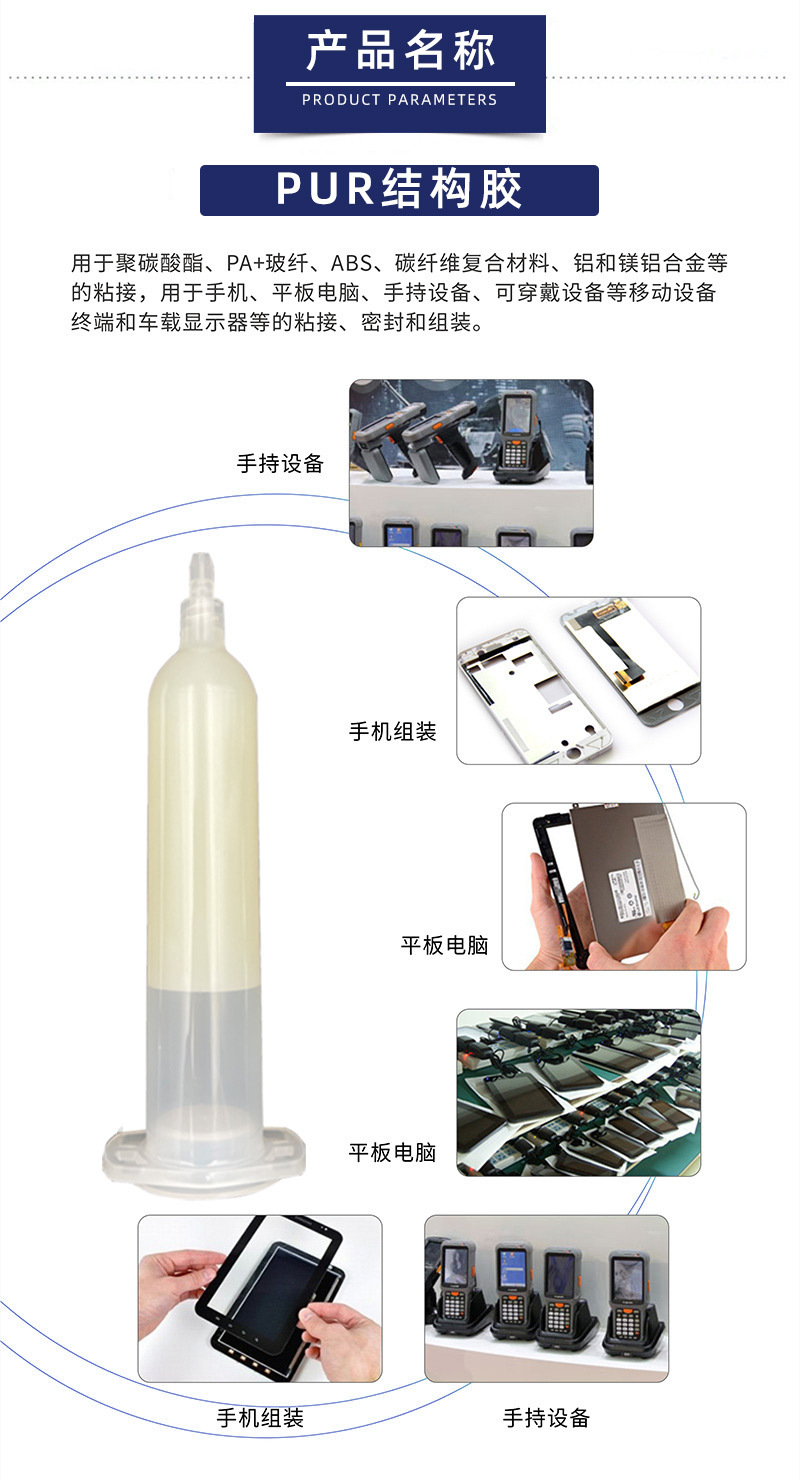 产品名称
PRODUCT PARAMETERS

PUR结构胶

用于聚碳酸酯、PA+玻纤、ABS、碳纤维复合材料、铝和镁铝合金等的粘接，用于手机、平板电脑、手持设备、可穿戴设备等移动设备终端和车载显示器等的粘接、密封和组装。

手持设备

手机组装

平板电脑

平板电脑

手机组装

手持设备