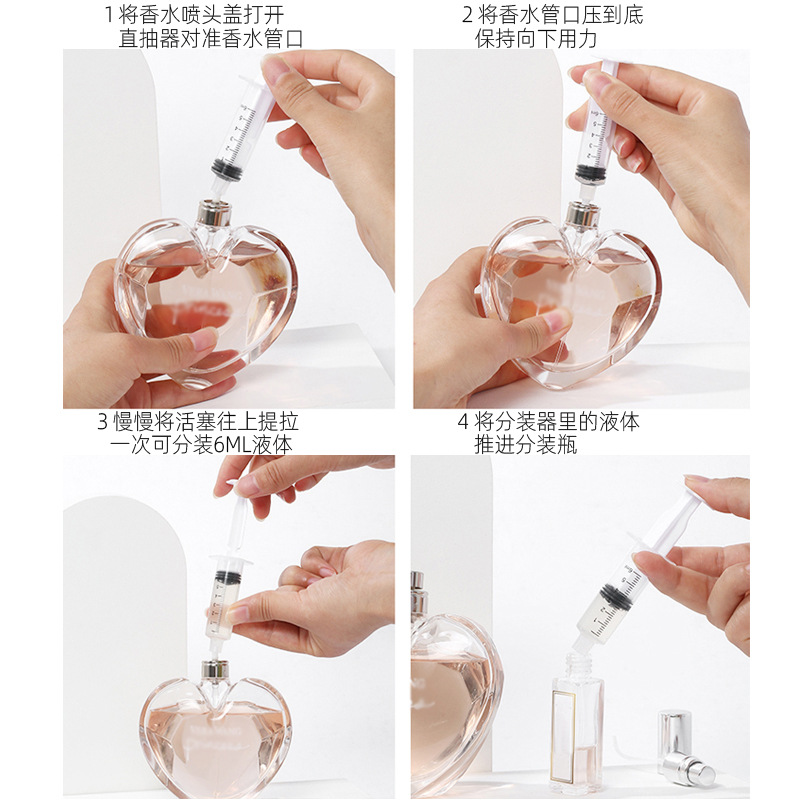 1 将香水喷头盖打开
直抽器对准香水管口

2 将香水管口压到底
保持向下用力

3 慢慢将活塞往上提拉
一次可分装6ML液体

4 将分装器里的液体
推进分装瓶