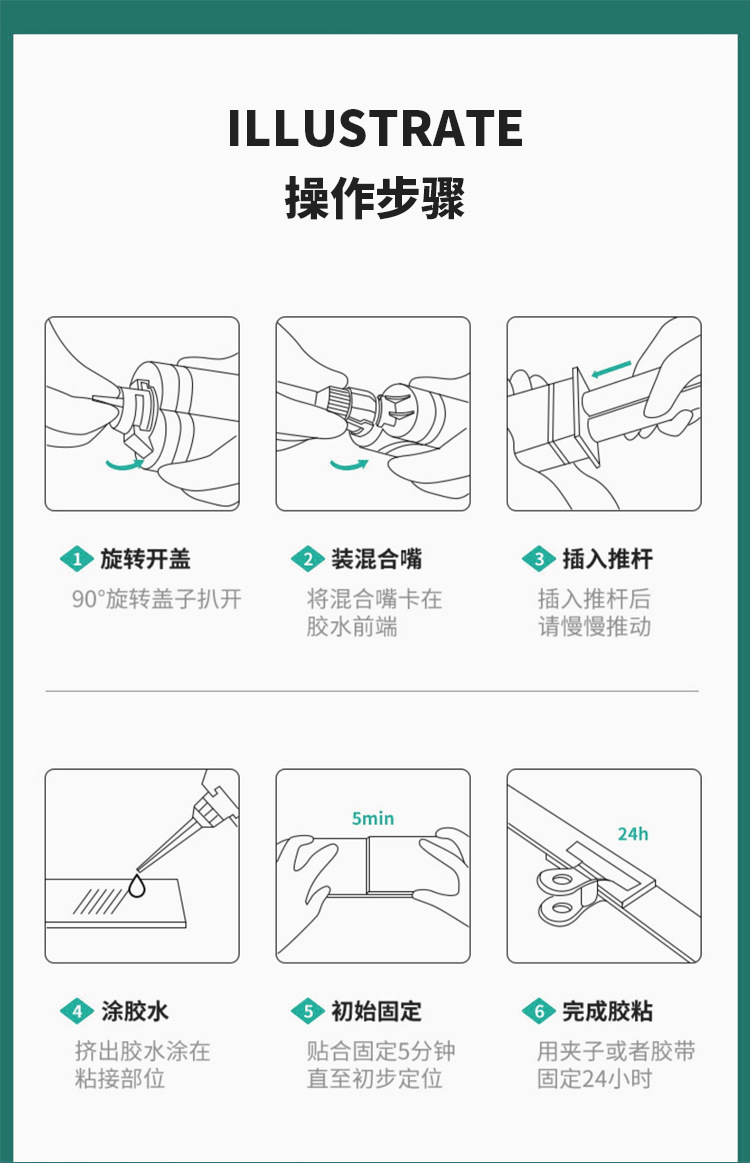 ILLUSTRATE
操作步骤

1 旋转开盖
90°旋转盖子扒开

2 装混合嘴
将混合嘴卡在胶水前端

3 插入推杆
插入推杆后请慢慢推动

5min

24h

4 涂胶水
挤出胶水涂在粘接部位

5 初始固定
贴合固定5分钟直至初步定位

6 完成胶粘
用夹子或者胶带固定24小时