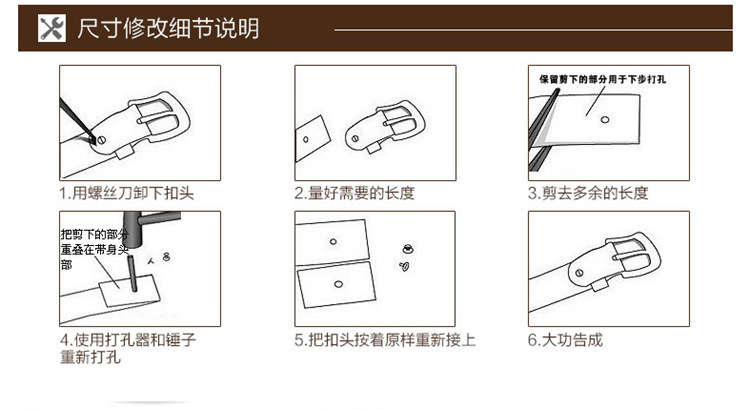 尺寸修改细节说明

1.用螺丝刀卸下扣头

2.量好需要的长度

保留剪下的部分用于下步打孔

3.剪去多余的长度

把剪下的部分重叠在带身头部

4.使用打孔器和锤子重新打孔

5.把扣头按着原样重新接上

6.大功告成