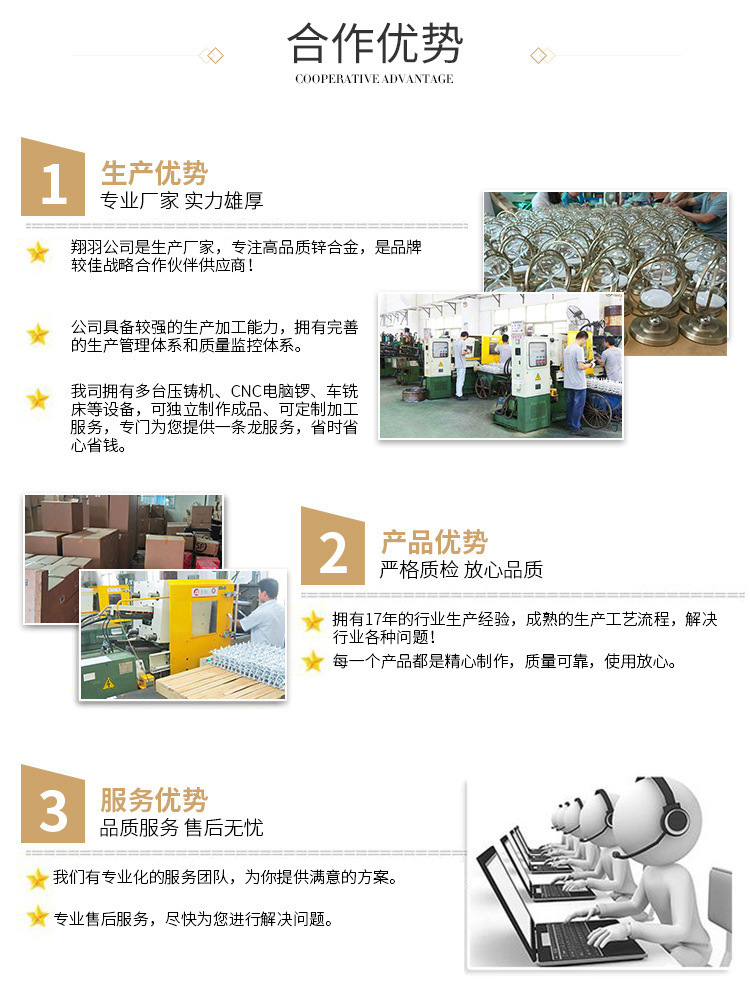 合作优势
COOPERATIVE ADVANTAGE

1
生产优势
专业厂家 实力雄厚

翔羽公司是生产厂家，专注高品质锌合金，是品牌较佳战略合作伙伴供应商！

公司具备较强的生产加工能力，拥有完善的生产管理体系和质量监控体系。

我司拥有多台压铸机、CNC电脑锣、车铣床等设备，可独立制作成品、可定制加工服务，专门为您提供一条龙服务，省时省心省钱。

2
产品优势
严格质检 放心品质

拥有17年的行业生产经验，成熟的生产工艺流程，解决行业各种问题！

每一个产品都是精心制作，质量可靠，使用放心。

3
服务优势
品质服务 售后无忧

我们有专业化的服务团队，为你提供满意的方案。

专业售后服务，尽快为您进行解决问题。