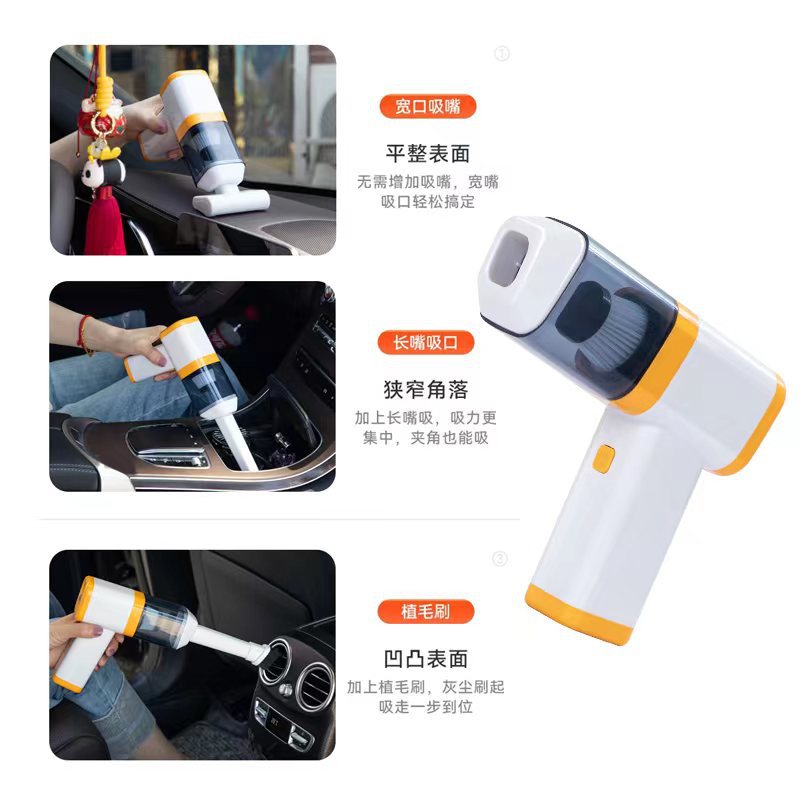 ①

宽口吸嘴

平整表面

无需增加吸嘴，宽嘴吸口轻松搞定

长嘴吸口

狭窄角落

加上长嘴吸，吸力更集中，夹角也能吸

③

植毛刷

凹凸表面

加上植毛刷，灰尘刷起吸走一步到位