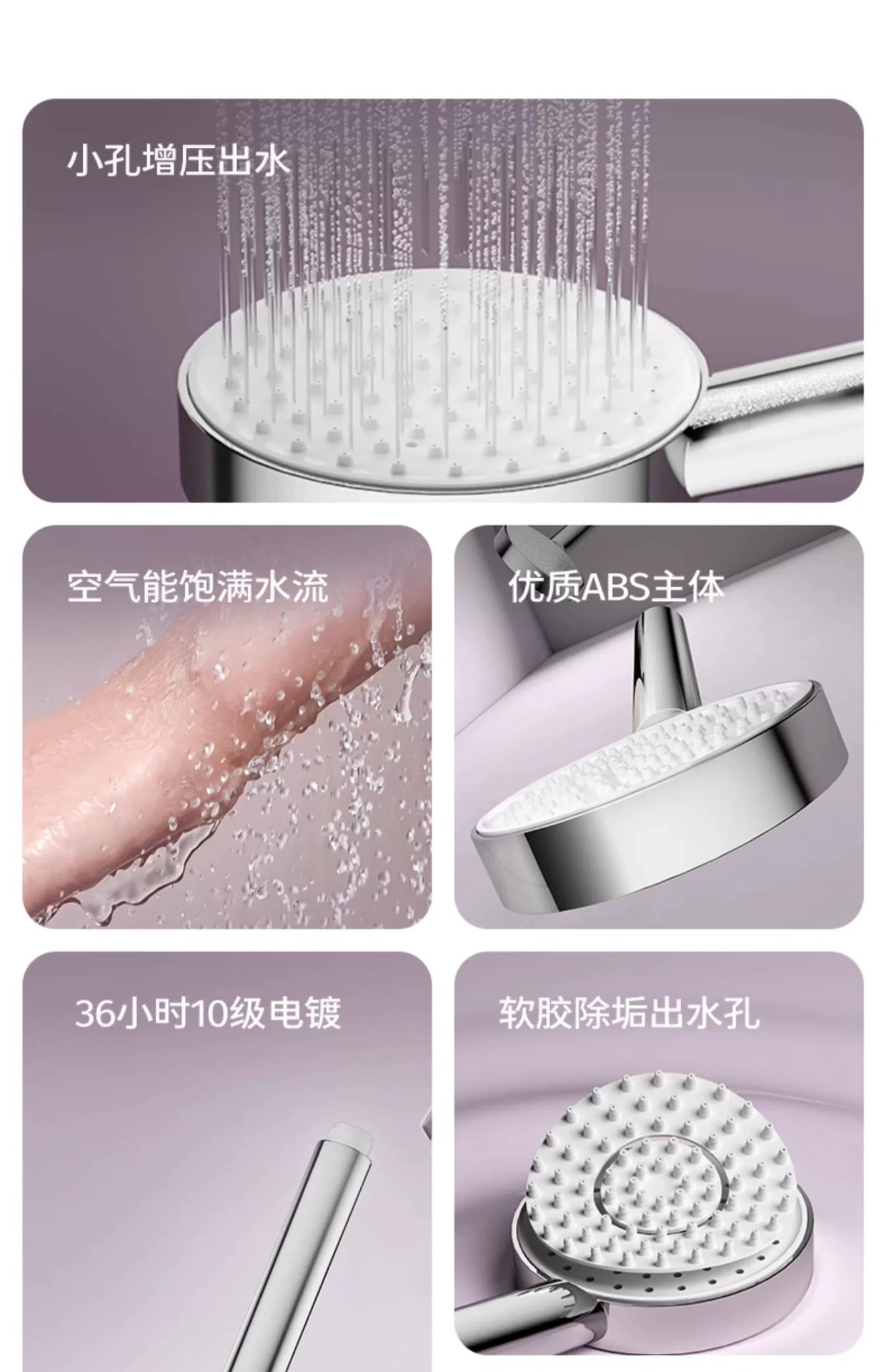 小孔增压出水

空气能饱满水流

优质ABS主体

36小时10级电镀

软胶除垢出水孔