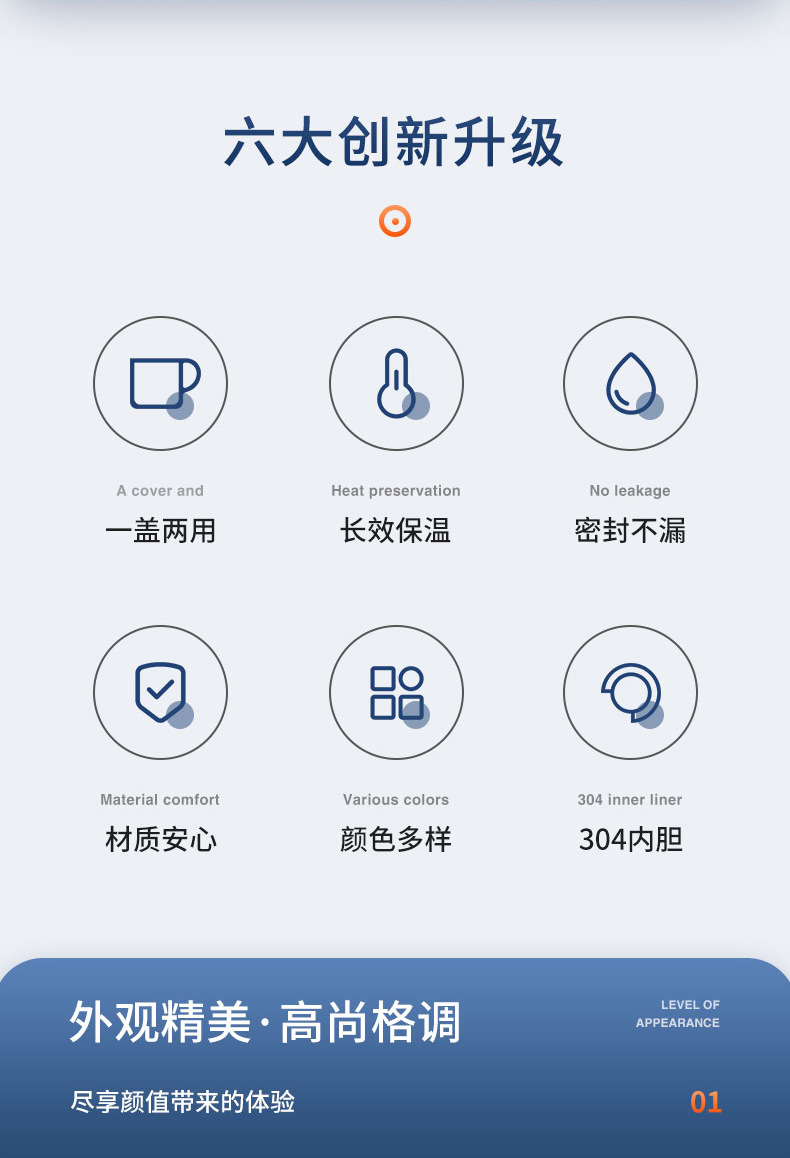 六大创新升级

A cover and
一盖两用

Heat preservation
长效保温

No leakage
密封不漏

Material comfort
材质安心

Various colors
颜色多样

304 inner liner
304内胆

外观精美·高尚格调

LEVEL OF
APPEARANCE

尽享颜值带来的体验

01