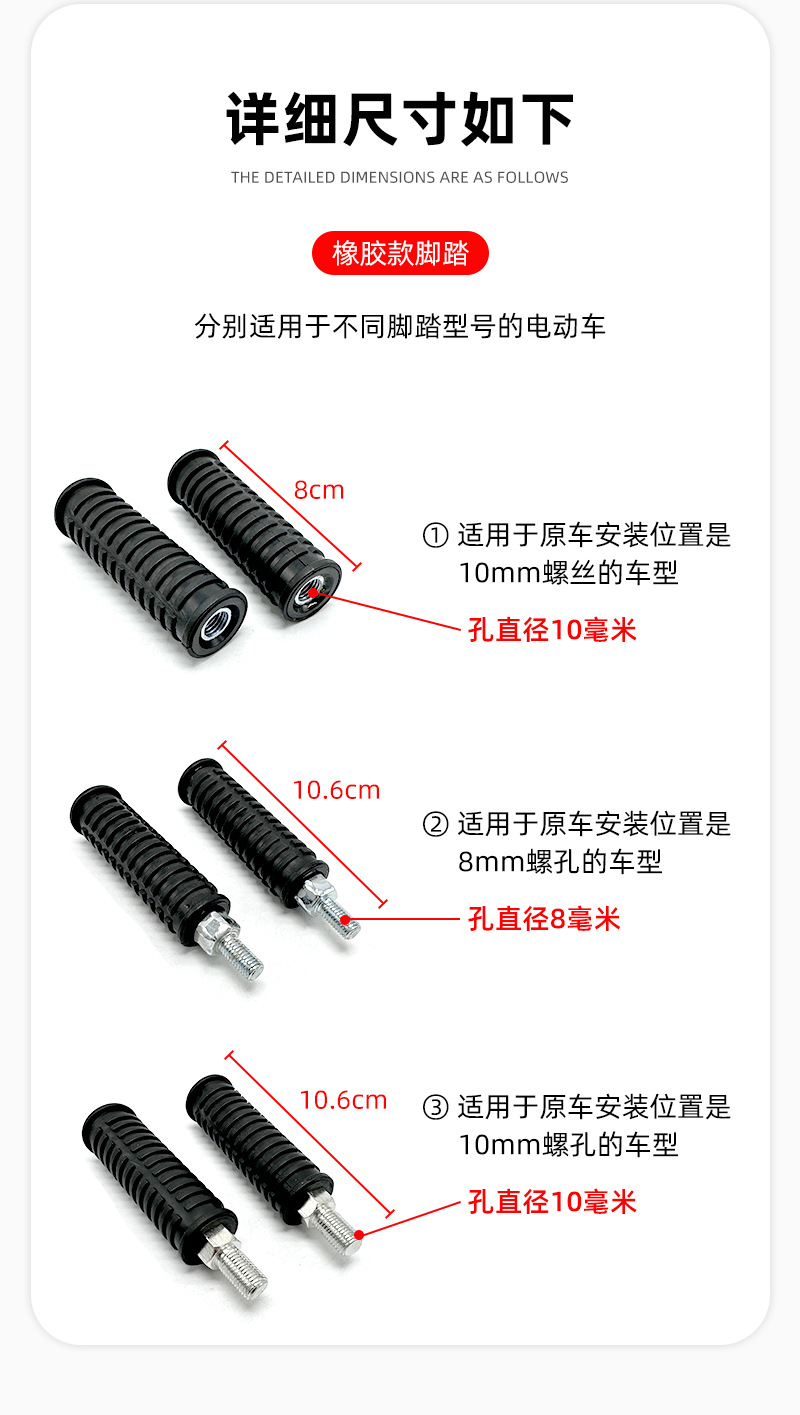 详细尺寸如下

THE DETAILED DIMENSIONS ARE AS FOLLOWS

橡胶款脚踏

分别适用于不同脚踏型号的电动车

8cm

① 适用于原车安装位置是10mm螺丝的车型

孔直径10毫米

10.6cm

② 适用于原车安装位置是8mm螺孔的车型

孔直径8毫米

10.6cm

③ 适用于原车安装位置是10mm螺孔的车型

孔直径10毫米