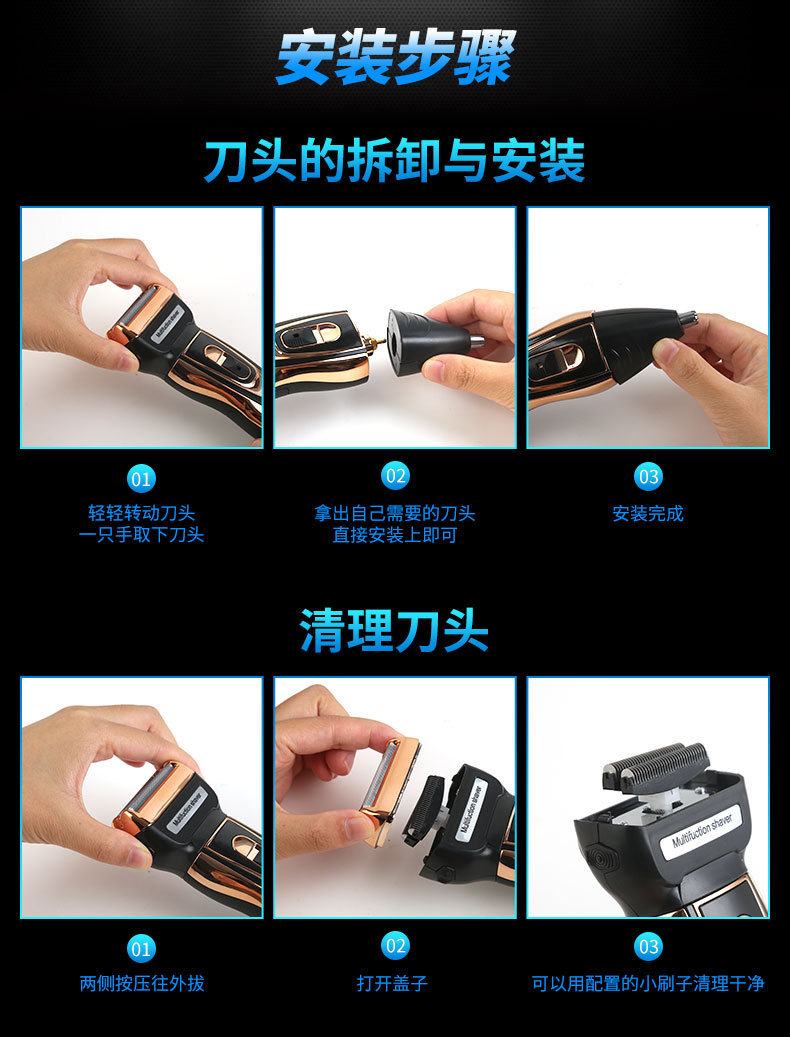 安装步骤

刀头的拆卸与安装

Multifuction shaver

01
轻轻转动刀头
一只手取下刀头

02
拿出自己需要的刀头
直接安装上即可

03
安装完成

清理刀头

Multifuction shaver

Multifuction shaver

Multifuction shaver

01
两侧按压往外拔

02
打开盖子

03
可以用配置的小刷子清理干净