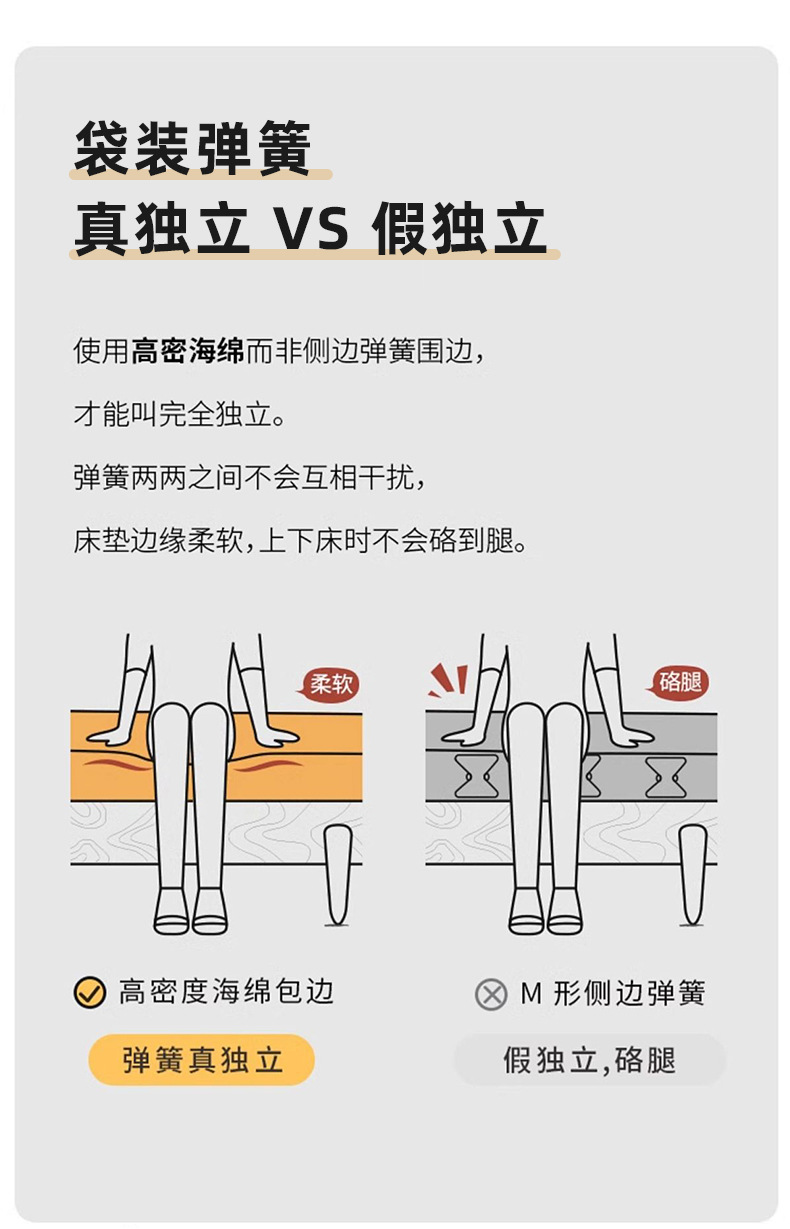 袋装弹簧
真独立 VS 假独立

使用高密海绵而非侧边弹簧围边，
才能叫完全独立。
弹簧两两之间不会互相干扰，
床垫边缘柔软，上下床时不会硌到腿。

柔软

硌腿

高密度海绵包边

M 形侧边弹簧

弹簧真独立

假独立，硌腿