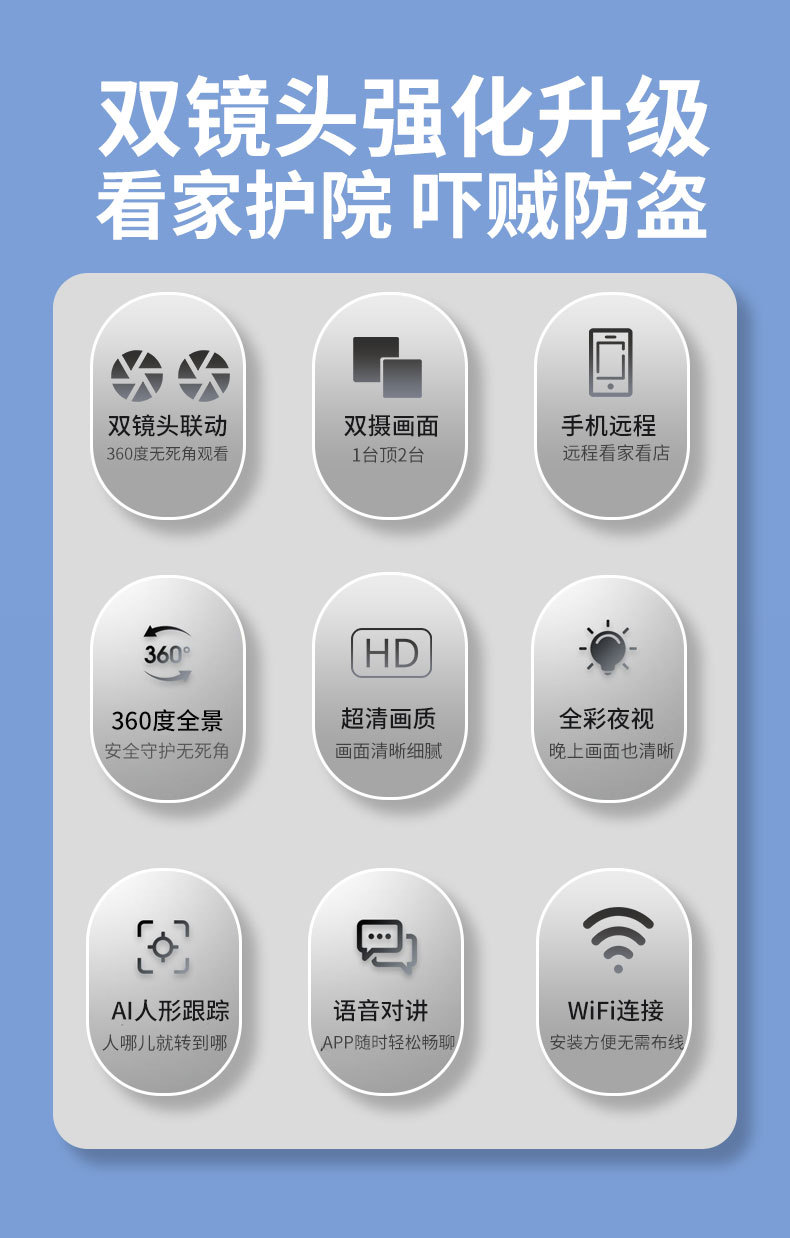 双镜头强化升级
看家护院 吓贼防盗

双镜头联动
360度无死角观看

双摄画面
1台顶2台

手机远程
远程看家看店

360°

360度全景
安全守护无死角

HD

超清画质
画面清晰细腻

全彩夜视
晚上画面也清晰

AI人形跟踪
人哪儿就转到哪

语音对讲
APP随时轻松畅聊

WiFi连接
安装方便无需布线