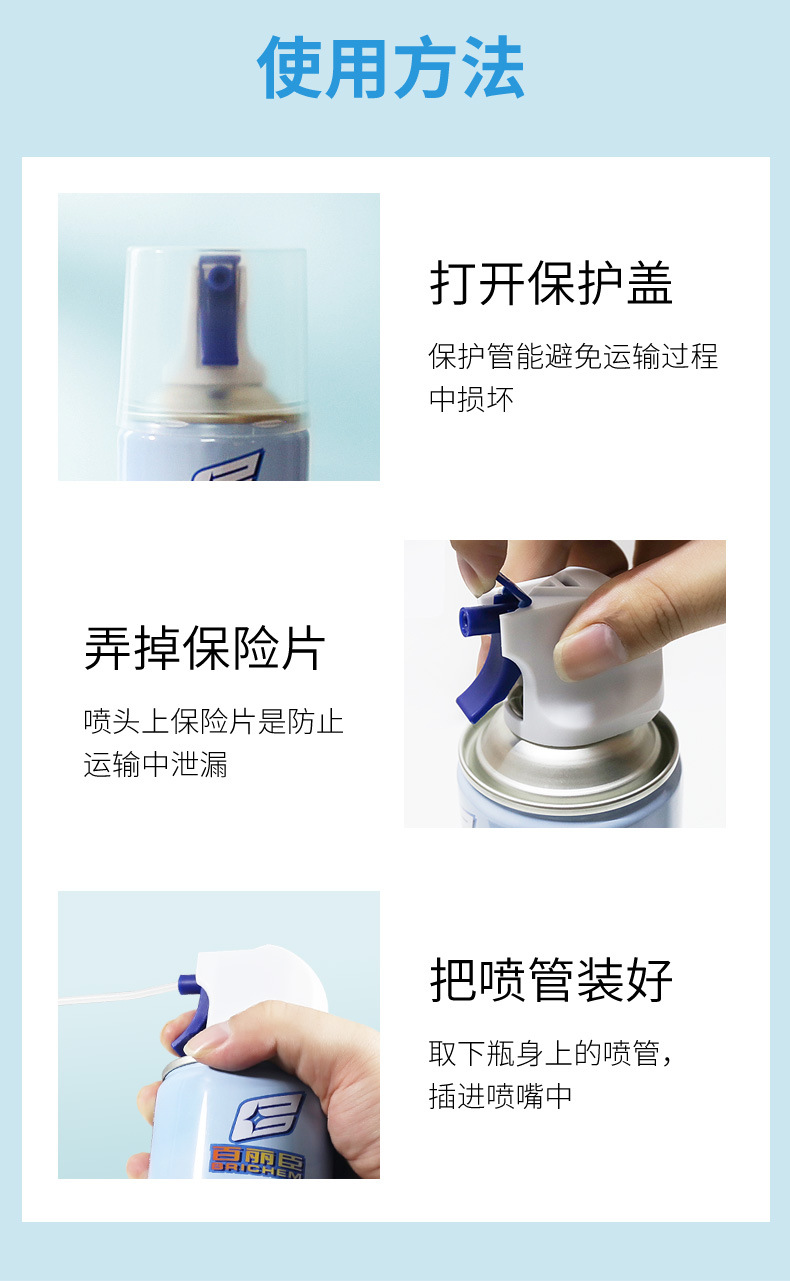 使用方法

打开保护盖

保护管能避免运输过程中损坏

弄掉保险片

喷头上保险片是防止运输中泄漏

把喷管装好

取下瓶身上的喷管，插进喷嘴中

百丽臣
BRICHEM