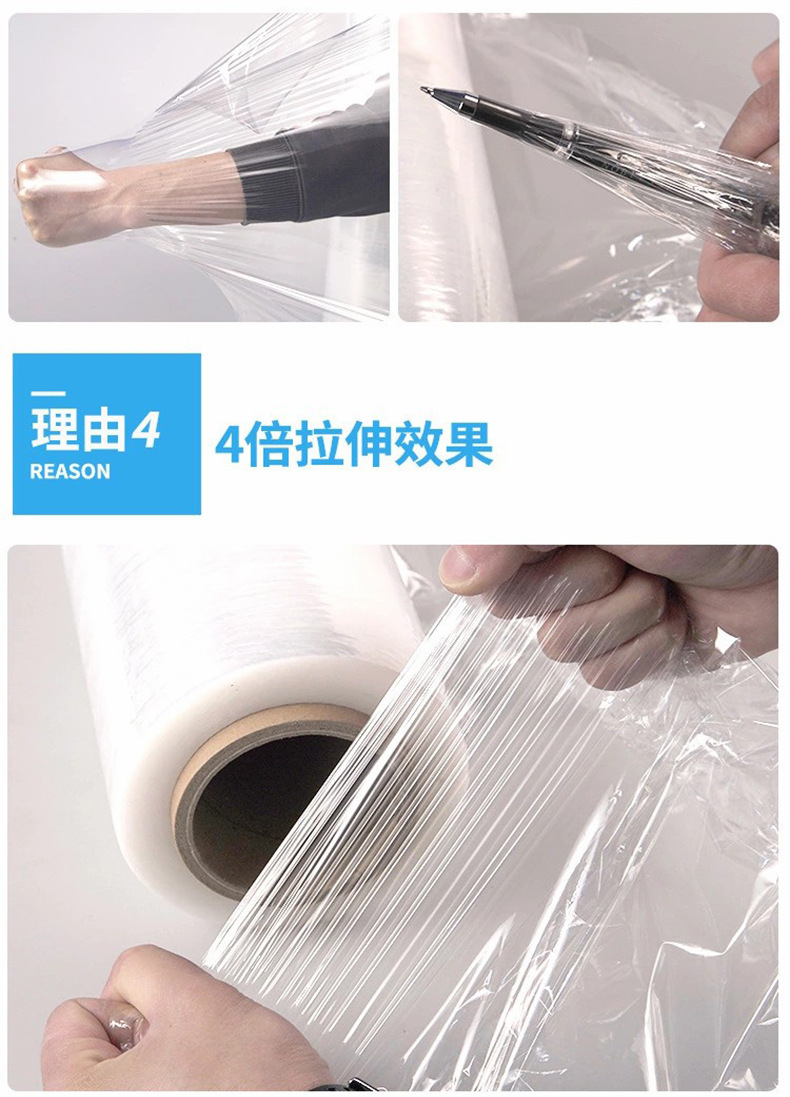 理由4
REASON

4倍拉伸效果