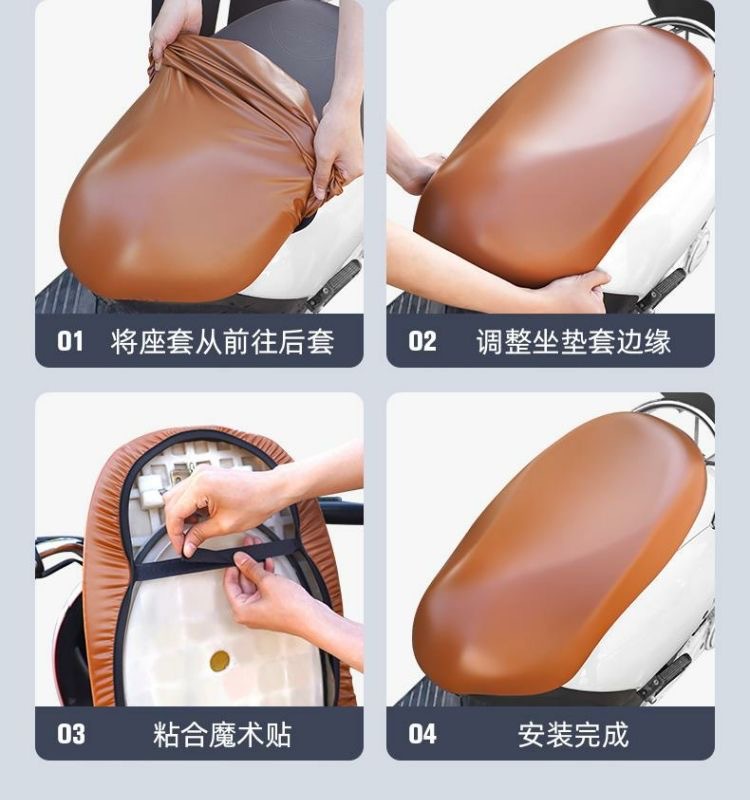 01 将座套从前往后套

02 调整坐垫套边缘

03 粘合魔术贴

04 安装完成