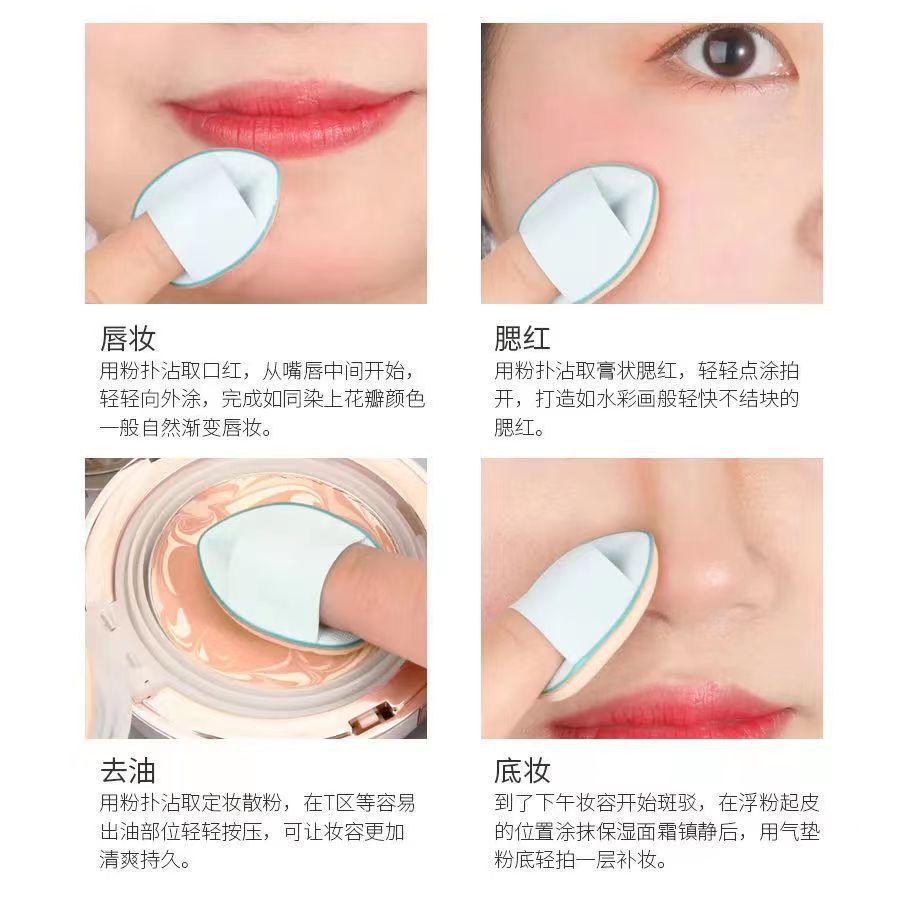 唇妆
用粉扑沾取口红，从嘴唇中间开始，轻轻向外涂，完成如同染上花瓣颜色一般自然渐变唇妆。

腮红
用粉扑沾取膏状腮红，轻轻点涂拍开，打造如水彩画般轻快不结块的腮红。

去油
用粉扑沾取定妆散粉，在T区等容易出油部位轻轻按压，可让妆容更加清爽持久。

底妆
到了下午妆容开始斑驳，在浮粉起皮的位置涂抹保湿面霜镇静后，用气垫粉底轻拍一层补妆。