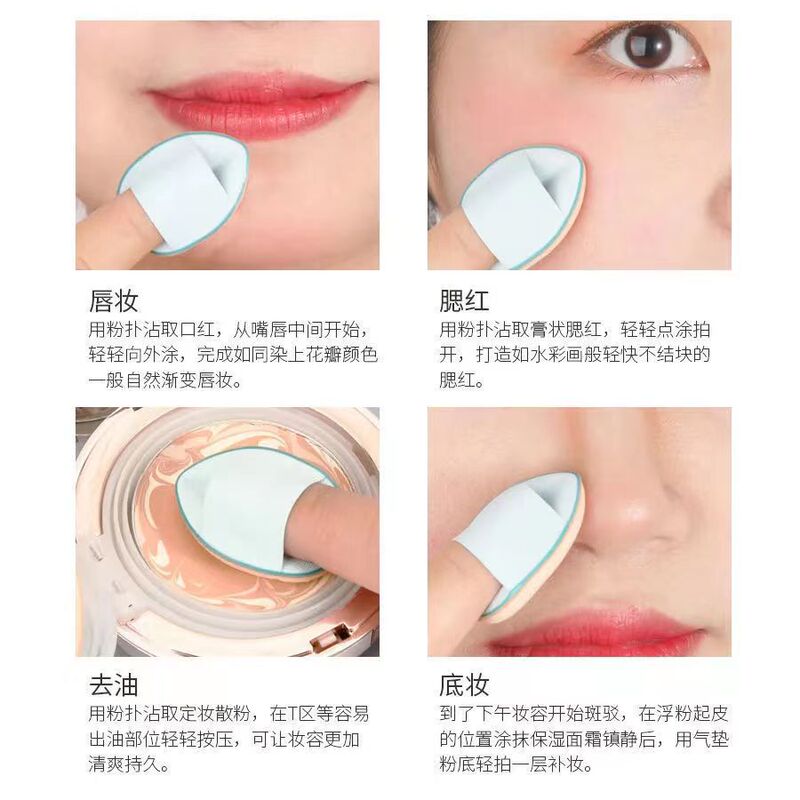 唇妆
用粉扑沾取口红，从嘴唇中间开始，轻轻向外涂，完成如同染上花瓣颜色一般自然渐变唇妆。

腮红
用粉扑沾取膏状腮红，轻轻点涂拍开，打造如水彩画般轻快不结块的腮红。

去油
用粉扑沾取定妆散粉，在T区等容易出油部位轻轻按压，可让妆容更加清爽持久。

底妆
到了下午妆容开始斑驳，在浮粉起皮的位置涂抹保湿面霜镇静后，用气垫粉底轻拍一层补妆。