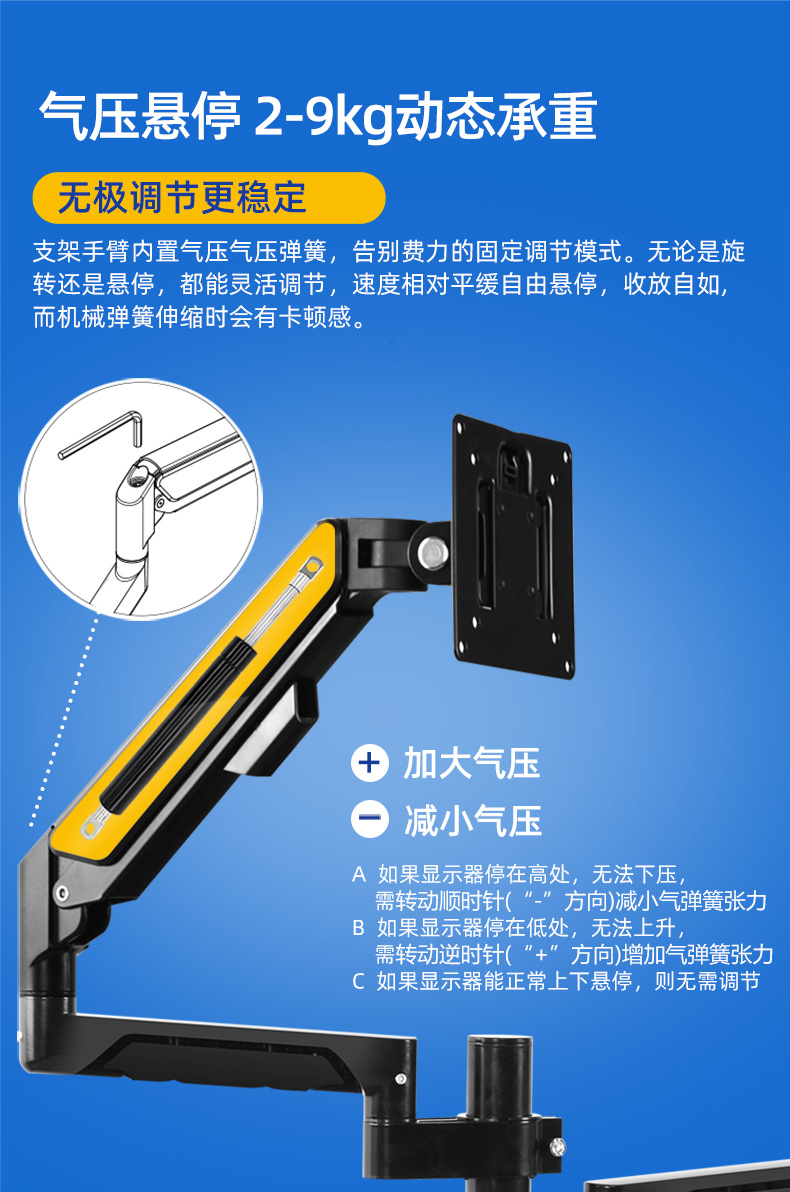 气压悬停 2-9kg动态承重

无极调节更稳定

支架手臂内置气压气压弹簧，告别费力的固定调节模式。无论是旋转还是悬停，都能灵活调节，速度相对平缓自由悬停，收放自如，而机械弹簧伸缩时会有卡顿感。

+ 加大气压

− 减小气压

A 如果显示器停在高处，无法下压，需转动顺时针（“-”方向)减小气弹簧张力
B 如果显示器停在低处，无法上升，需转动逆时针（“+”方向)增加气弹簧张力
C 如果显示器能正常上下悬停，则无需调节