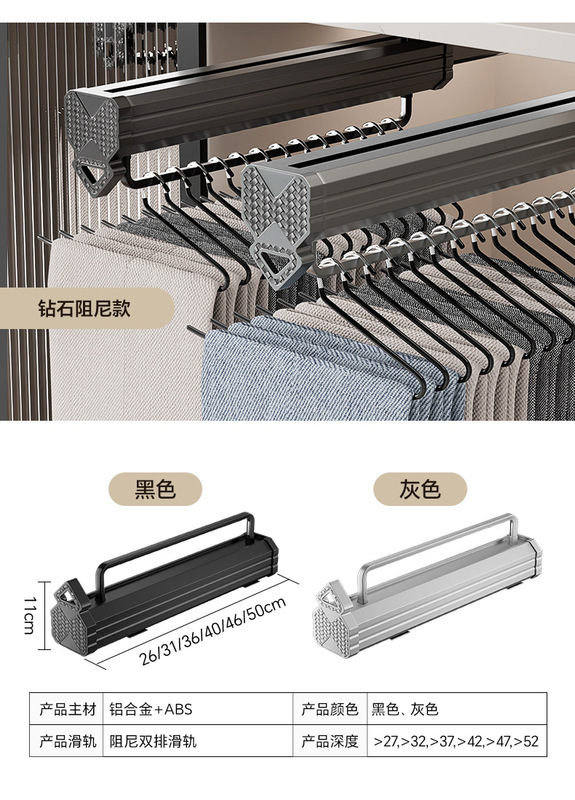 钻石阻尼款

黑色

灰色

11cm

26/31/36/40/46/50cm

| 产品主材 | 铝合金+ABS | 产品颜色 | 黑色、灰色 |
|---|---|---|---|
| 产品滑轨 | 阻尼双排滑轨 | 产品深度 | >27,>32,>37,>42,>47,>52 |