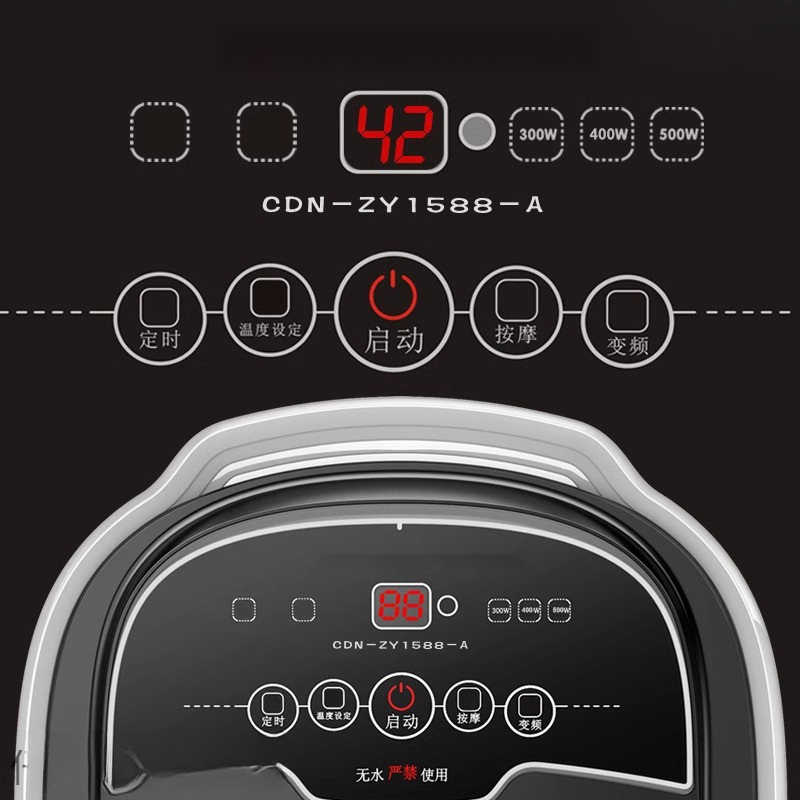 42
300W
400W
500W
CDN－ZY1588－A
定时
温度设定
启动
按摩
变频
88
300W
400W
500W
CDN－ZY1588－A
定时
温度设定
启动
按摩
变频
无水 严禁 使用